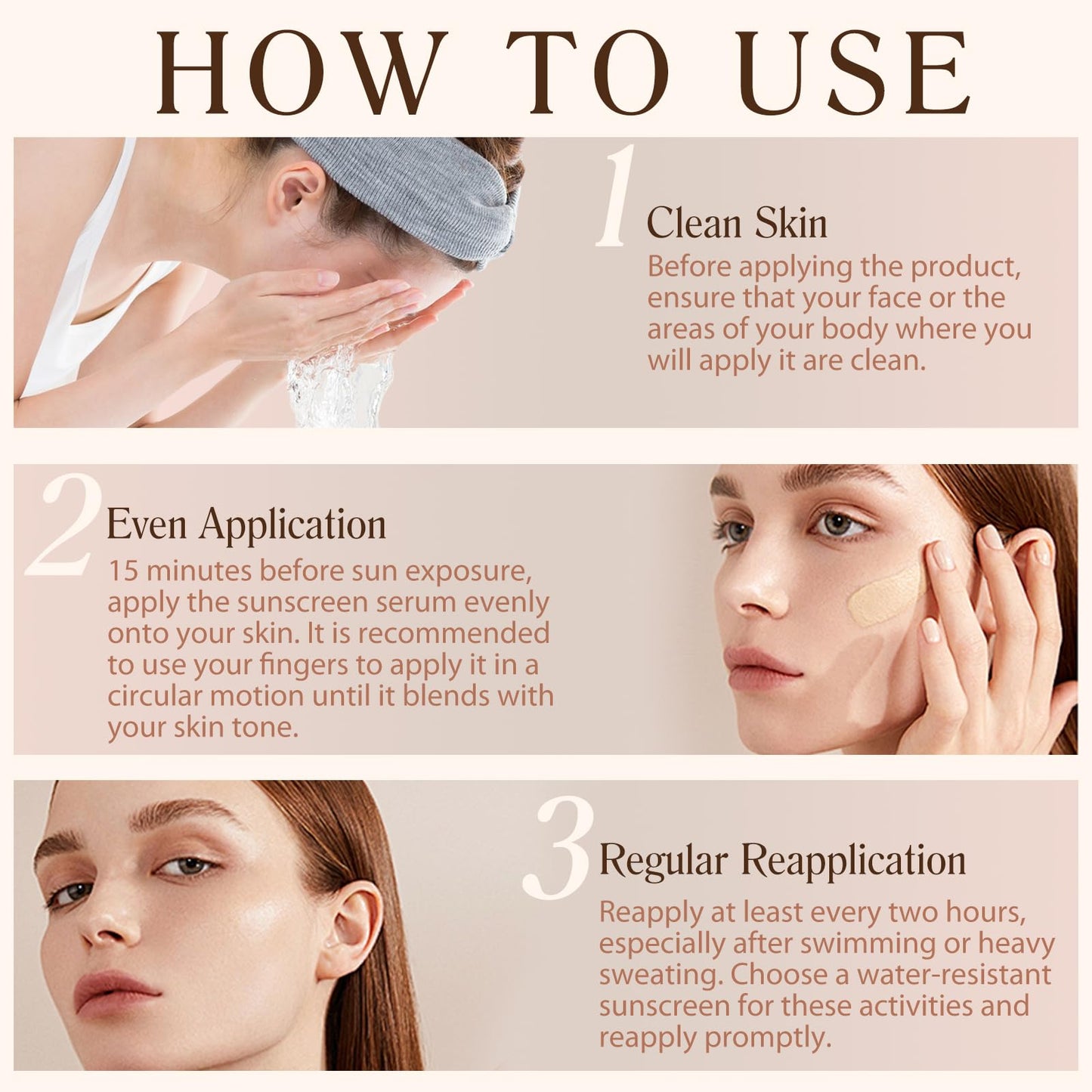 HOW TO USE

1 Clean Skin
Before applying the product, ensure that your face or the areas of your body where you will apply it are clean.

2 Even Application
15 minutes before sun exposure, apply the sunscreen serum evenly onto your skin. It is recommended to use your fingers to apply it in a circular motion until it blends with your skin tone.

3 Regular Reapplication
Reapply at least every two hours, especially after swimming or heavy sweating. Choose a water-resistant sunscreen for these activities and reapply promptly.