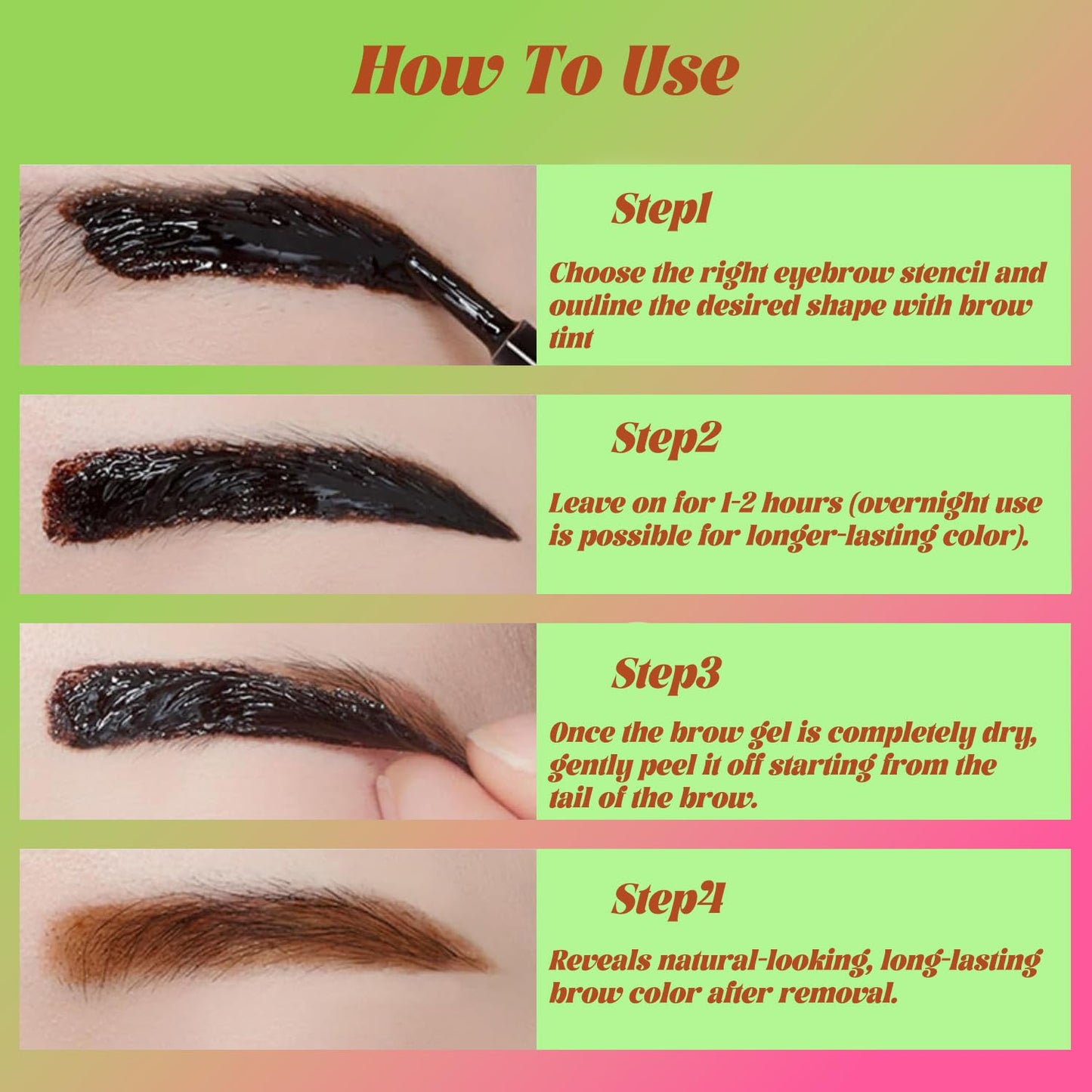 How To Use

Step1

Choose the right eyebrow stencil and outline the desired shape with brow tint

Step2

Leave on for 1-2 hours (overnight use is possible for longer-lasting color).

Step3

Once the brow gel is completely dry, gently peel it off starting from the tail of the brow.

Step4

Reveals natural-looking, long-lasting brow color after removal.