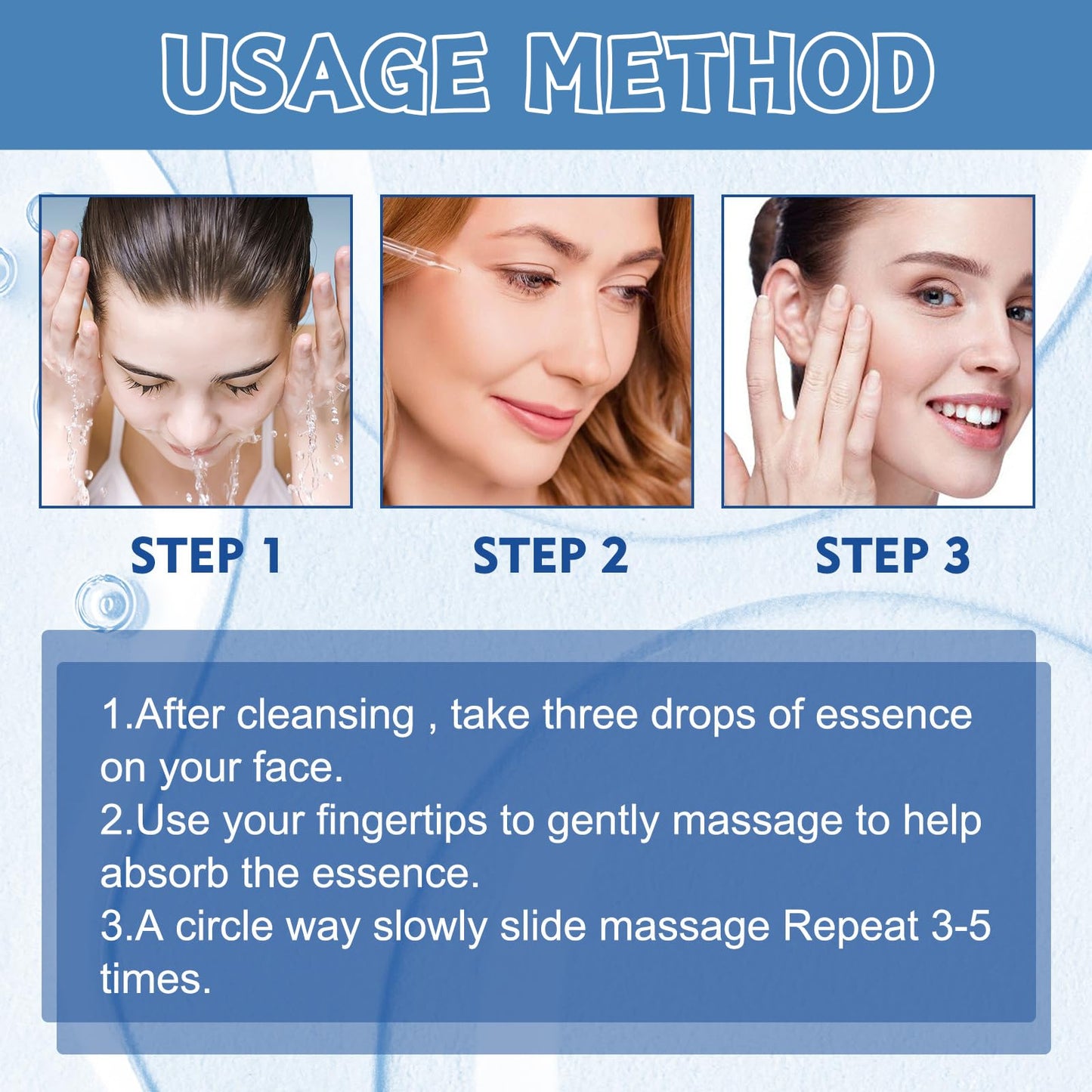 USAGE METHOD

STEP 1

STEP 2

STEP 3

1.After cleansing , take three drops of essence on your face.
2.Use your fingertips to gently massage to help absorb the essence.
3.A circle way slowly slide massage Repeat 3-5 times.