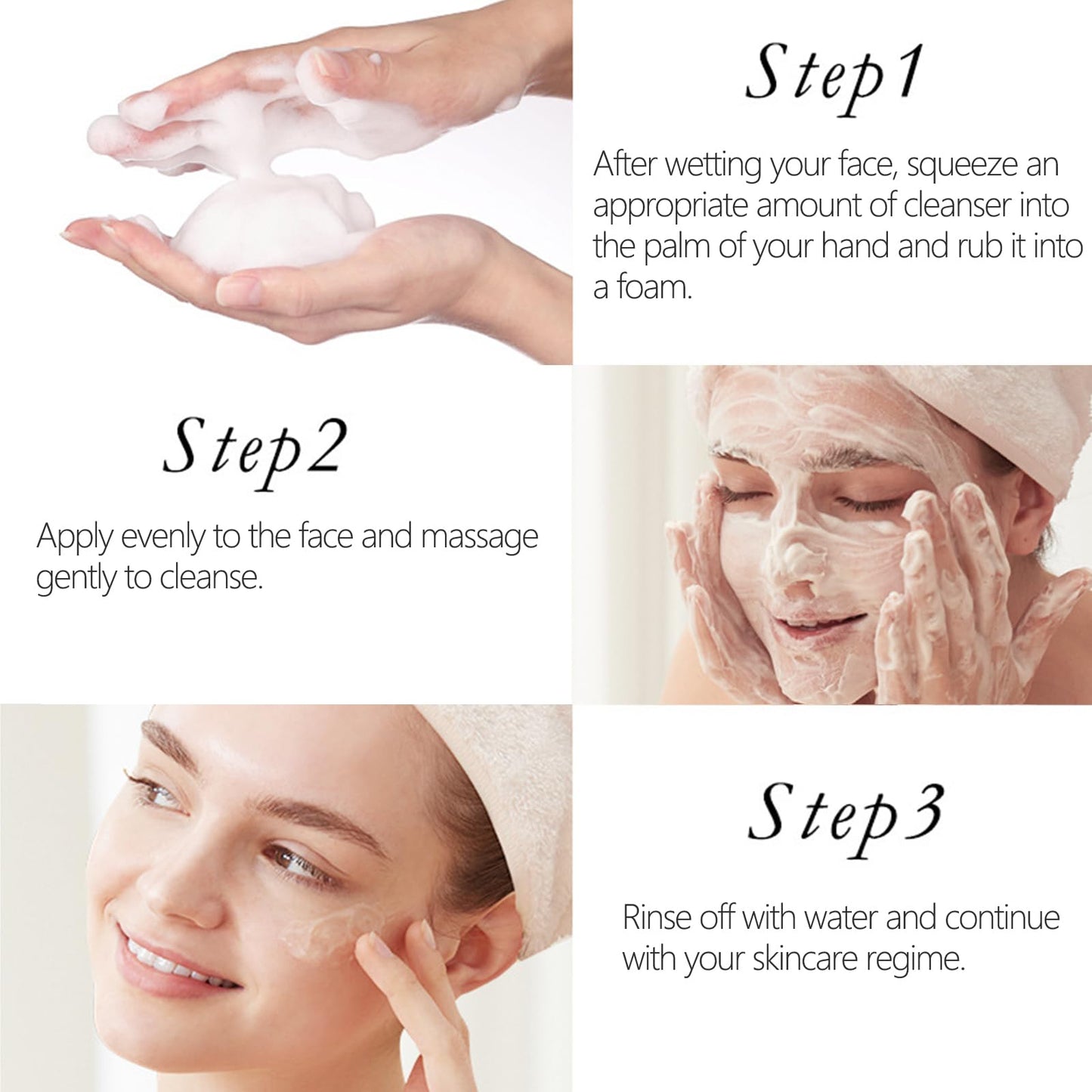 Step1

After wetting your face, squeeze an appropriate amount of cleanser into the palm of your hand and rub it into a foam.

Step2

Apply evenly to the face and massage gently to cleanse.

Step3

Rinse off with water and continue with your skincare regime.