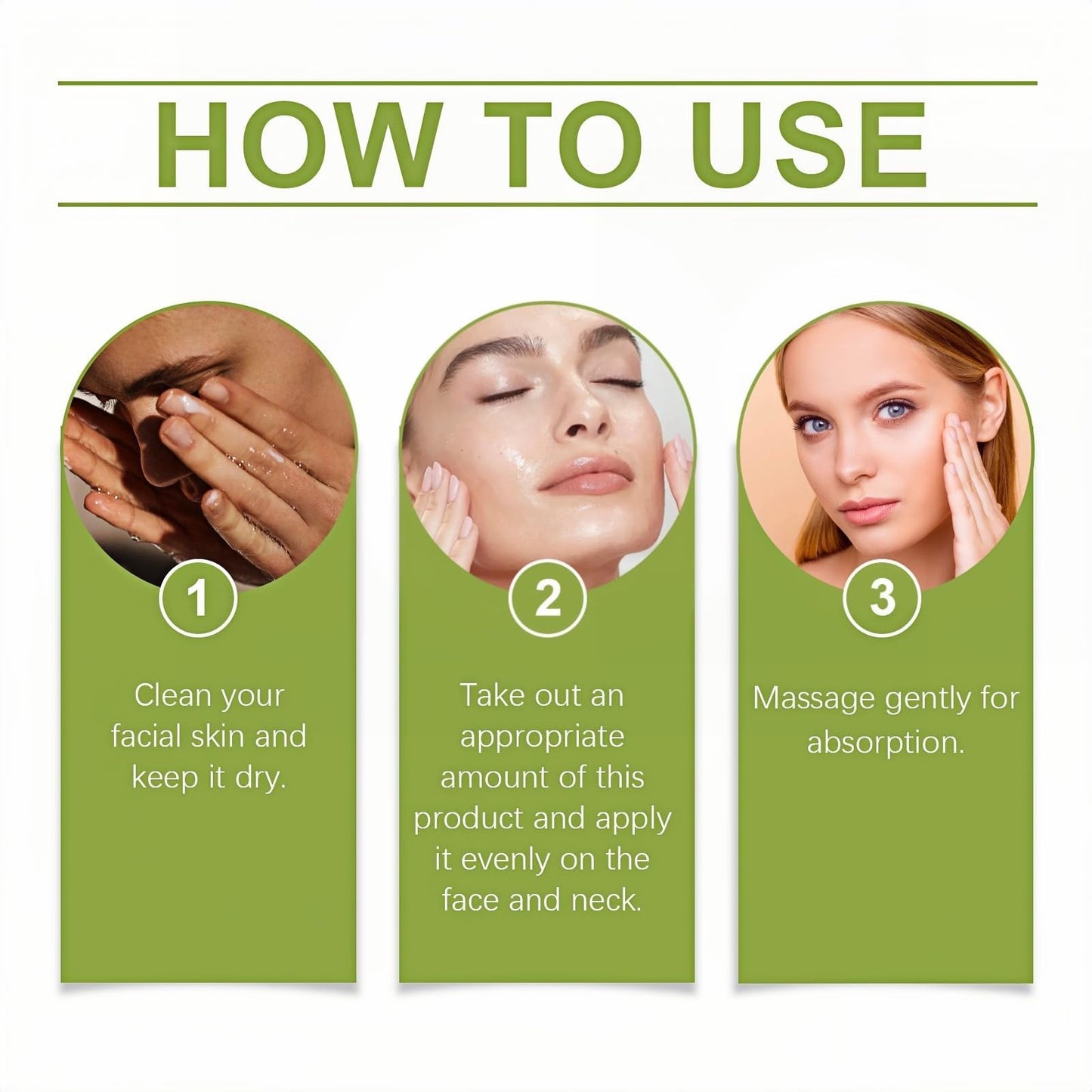 HOW TO USE

1

Clean your facial skin and keep it dry.

2

Take out an appropriate amount of this product and apply it evenly on the face and neck.

3

Massage gently for absorption.