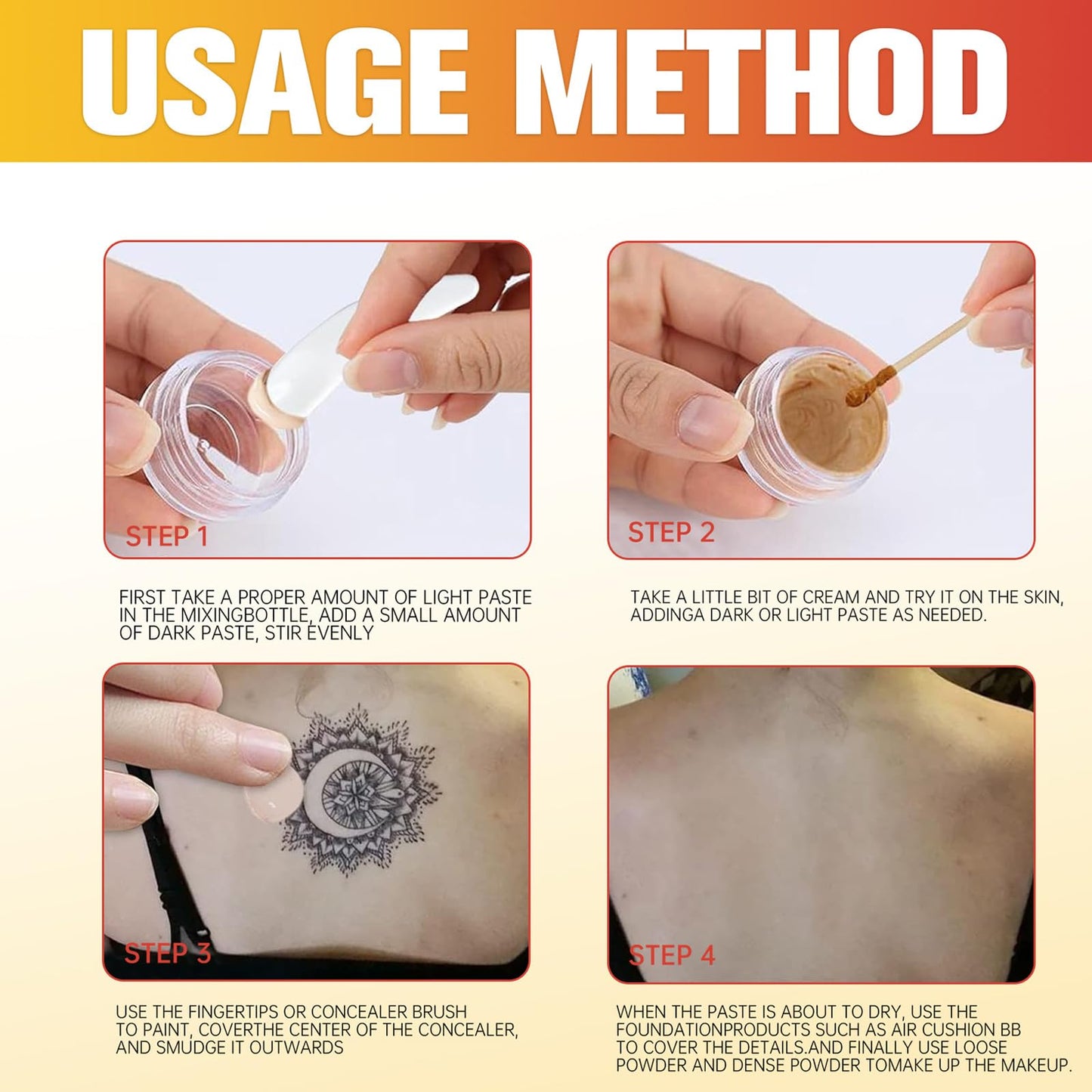 USAGE METHOD

STEP 1

FIRST TAKE A PROPER AMOUNT OF LIGHT PASTE IN THE MIXINGBOTTLE, ADD A SMALL AMOUNT OF DARK PASTE, STIR EVENLY

STEP 2

TAKE A LITTLE BIT OF CREAM AND TRY IT ON THE SKIN, ADDINGA DARK OR LIGHT PASTE AS NEEDED.

STEP 3

USE THE FINGERTIPS OR CONCEALER BRUSH TO PAINT, COVERTHE CENTER OF THE CONCEALER, AND SMUDGE IT OUTWARDS

STEP 4

WHEN THE PASTE IS ABOUT TO DRY, USE THE FOUNDATIONPRODUCTS SUCH AS AIR CUSHION BB TO COVER THE DETAILS.AND FINALLY USE LOOSE POWDER AND DENSE POWDER TOMAKE UP THE MAKEUP.