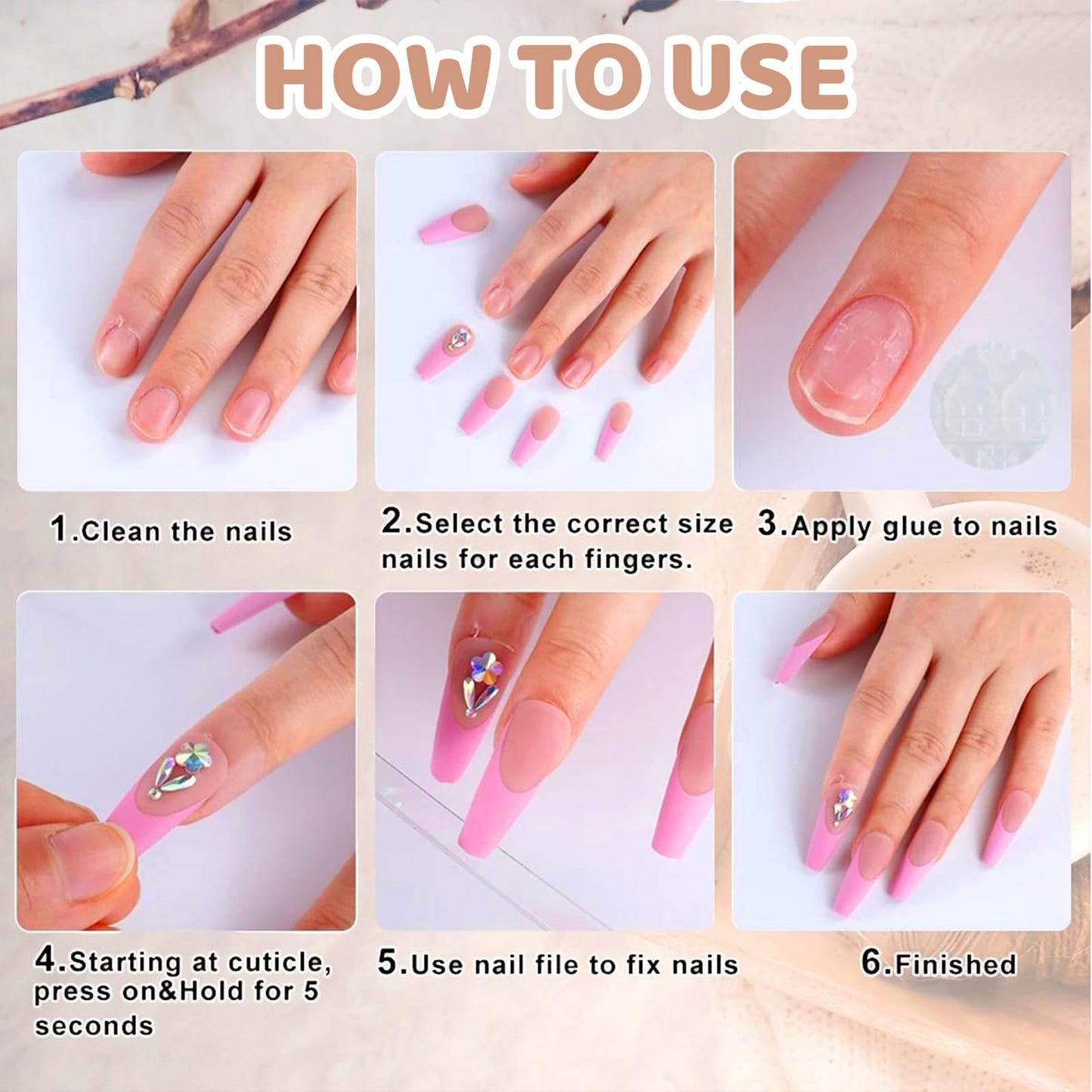 HOW TO USE

1.Clean the nails

2.Select the correct size nails for each fingers.

3.Apply glue to nails

4.Starting at cuticle, press on&Hold for 5 seconds

5.Use nail file to fix nails

6.Finished