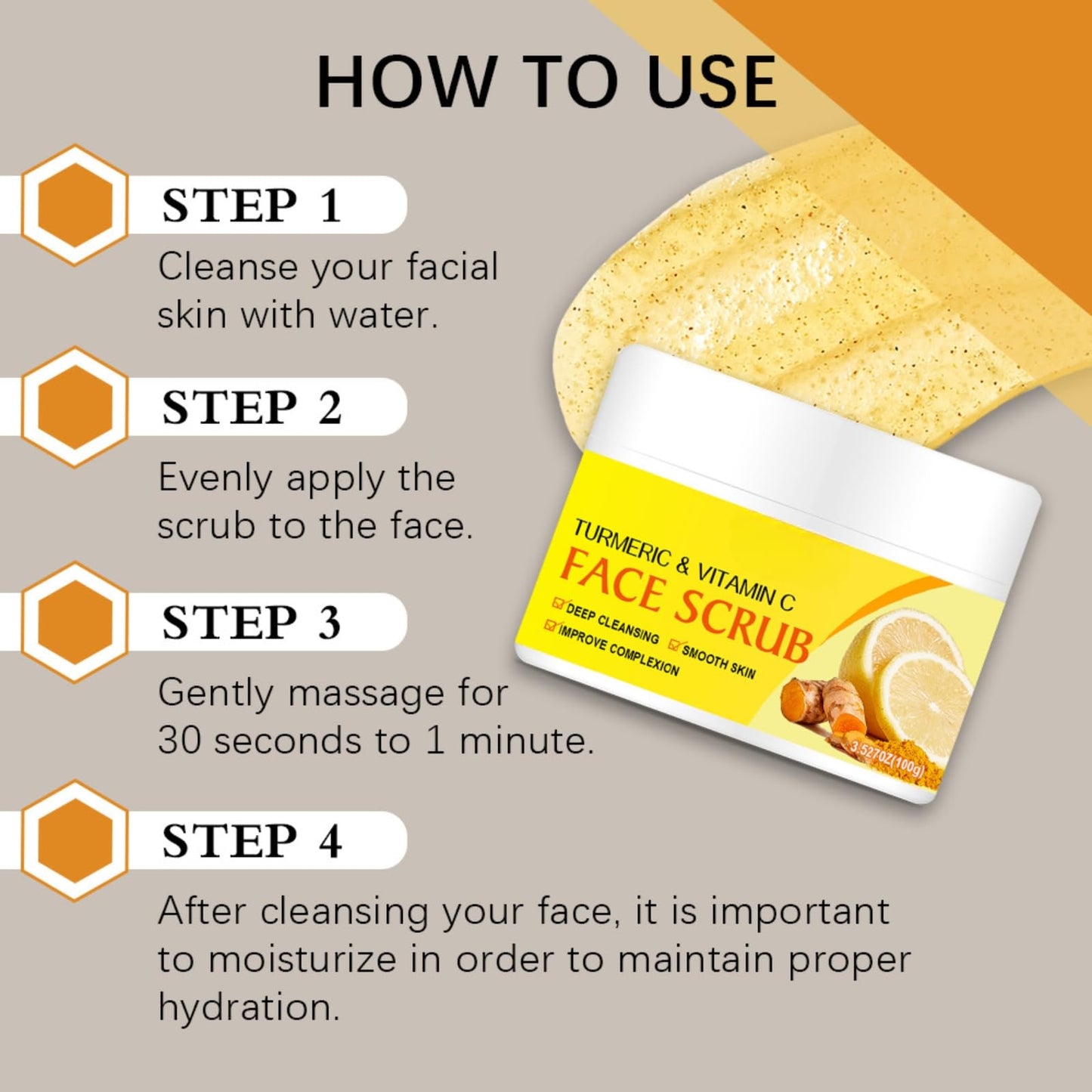 HOW TO USE

STEP 1

Cleanse your facial skin with water.

STEP 2

Evenly apply the scrub to the face.

STEP 3

Gently massage for 30 seconds to 1 minute.

STEP 4

After cleansing your face, it is important to moisturize in order to maintain proper hydration.

TURMERIC & VITAMIN C
FACE SCRUB
DEEP CLEANSING
SMOOTH SKIN
IMPROVE COMPLEXION
3.527OZ(100g)