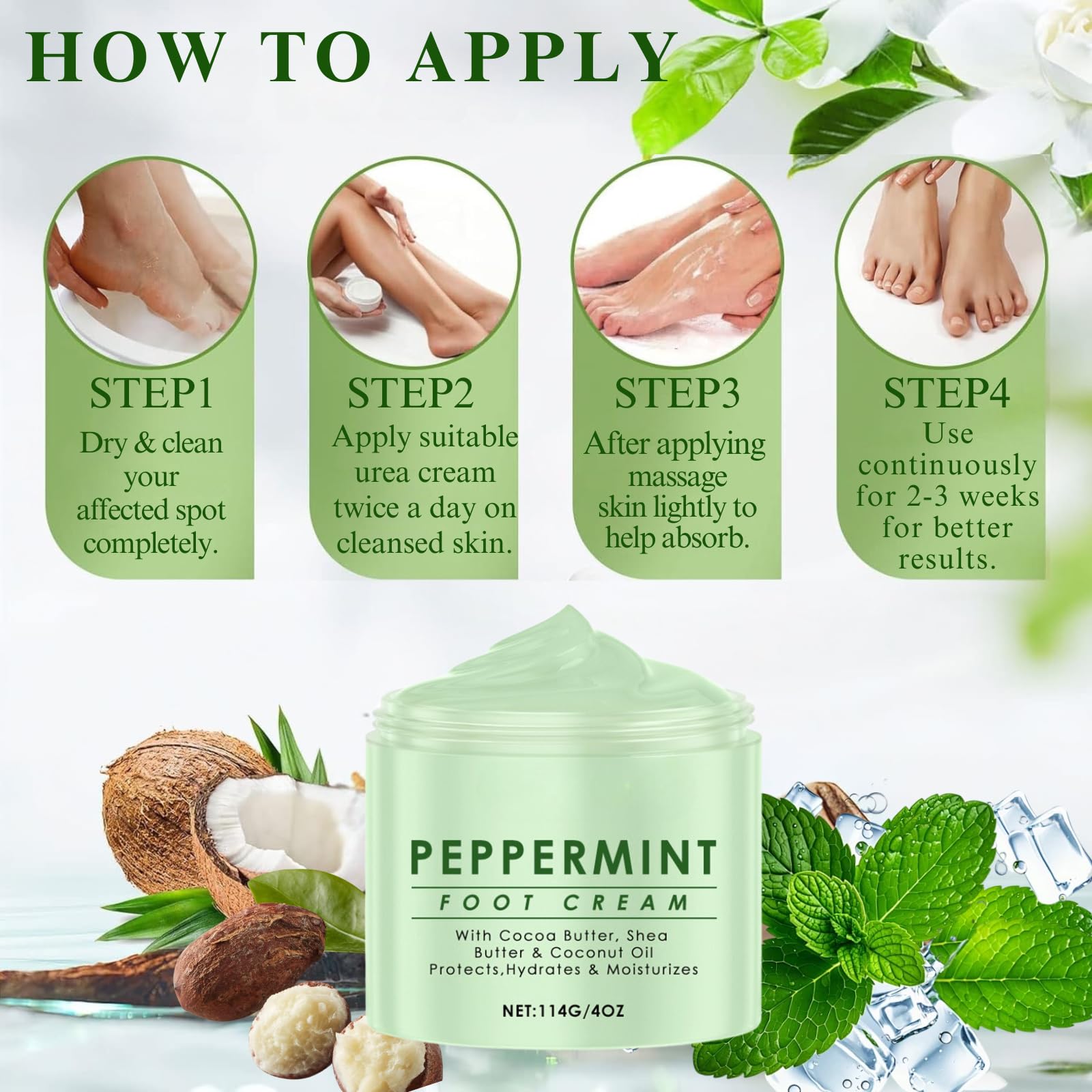 HOW TO APPLY

STEP1
Dry & clean your affected spot completely.

STEP2
Apply suitable urea cream twice a day on cleansed skin.

STEP3
After applying massage skin lightly to help absorb.

STEP4
Use continuously for 2-3 weeks for better results.

PEPPERMINT
FOOT CREAM
With Cocoa Butter, Shea Butter & Coconut Oil
Protects,Hydrates & Moisturizes
NET:114G/4OZ