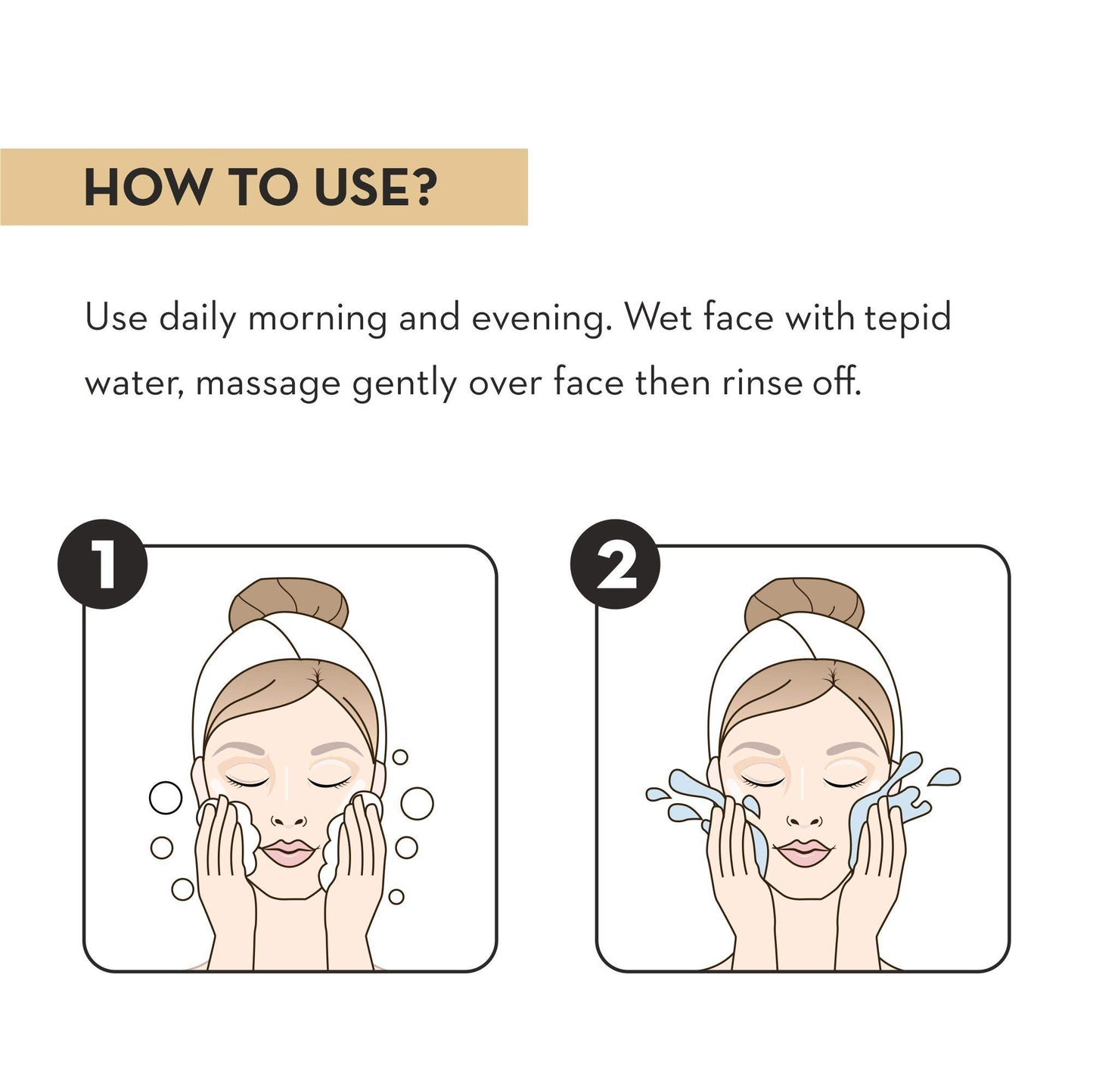 HOW TO USE?

Use daily morning and evening. Wet face with tepid water, massage gently over face then rinse off.

1

2