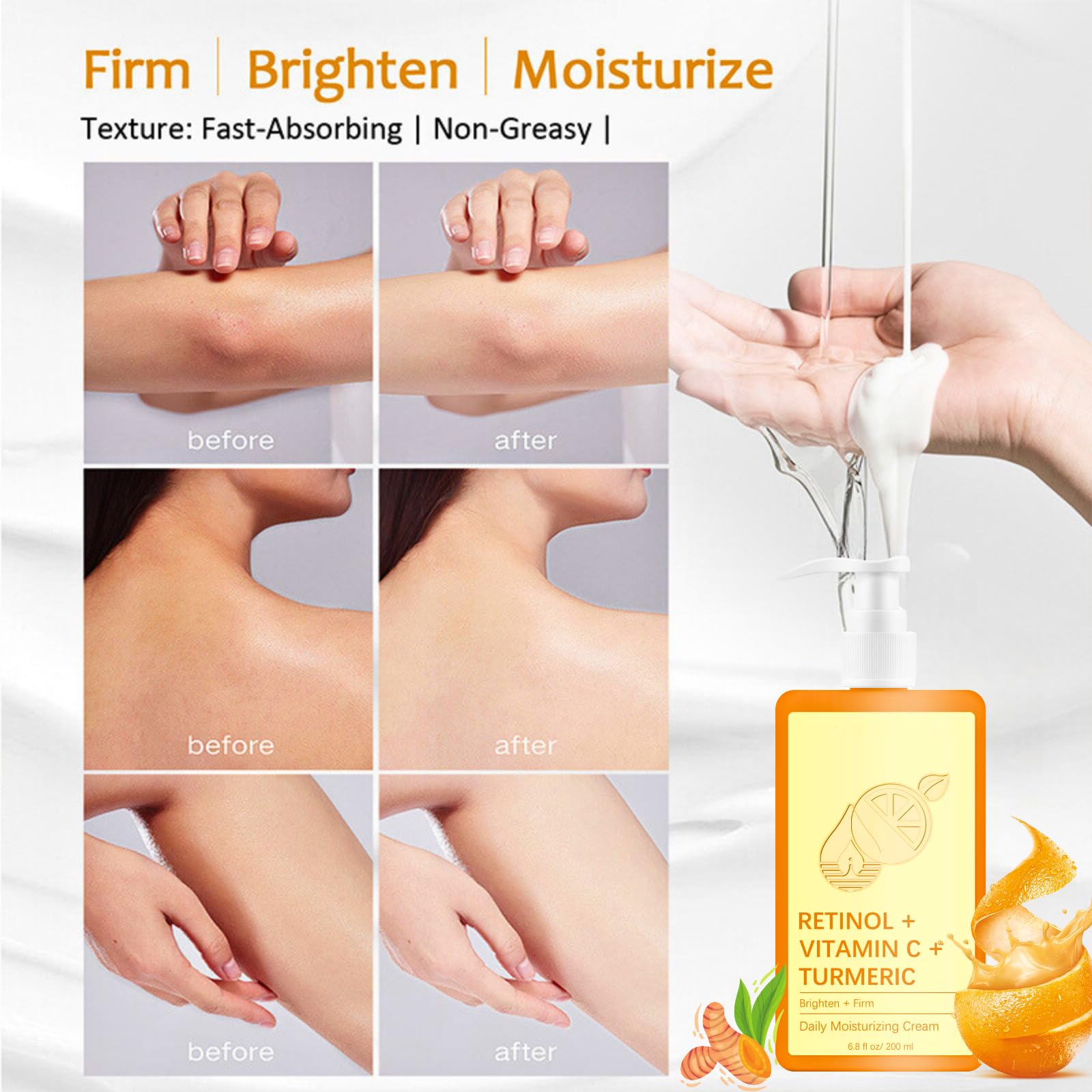 Firm | Brighten | Moisturize

Texture: Fast-Absorbing | Non-Greasy |

before

after

before

after

before

after

RETINOL +
VITAMIN C +
TURMERIC

Brighten + Firm

Daily Moisturizing Cream

6.8 fl oz/ 200 ml