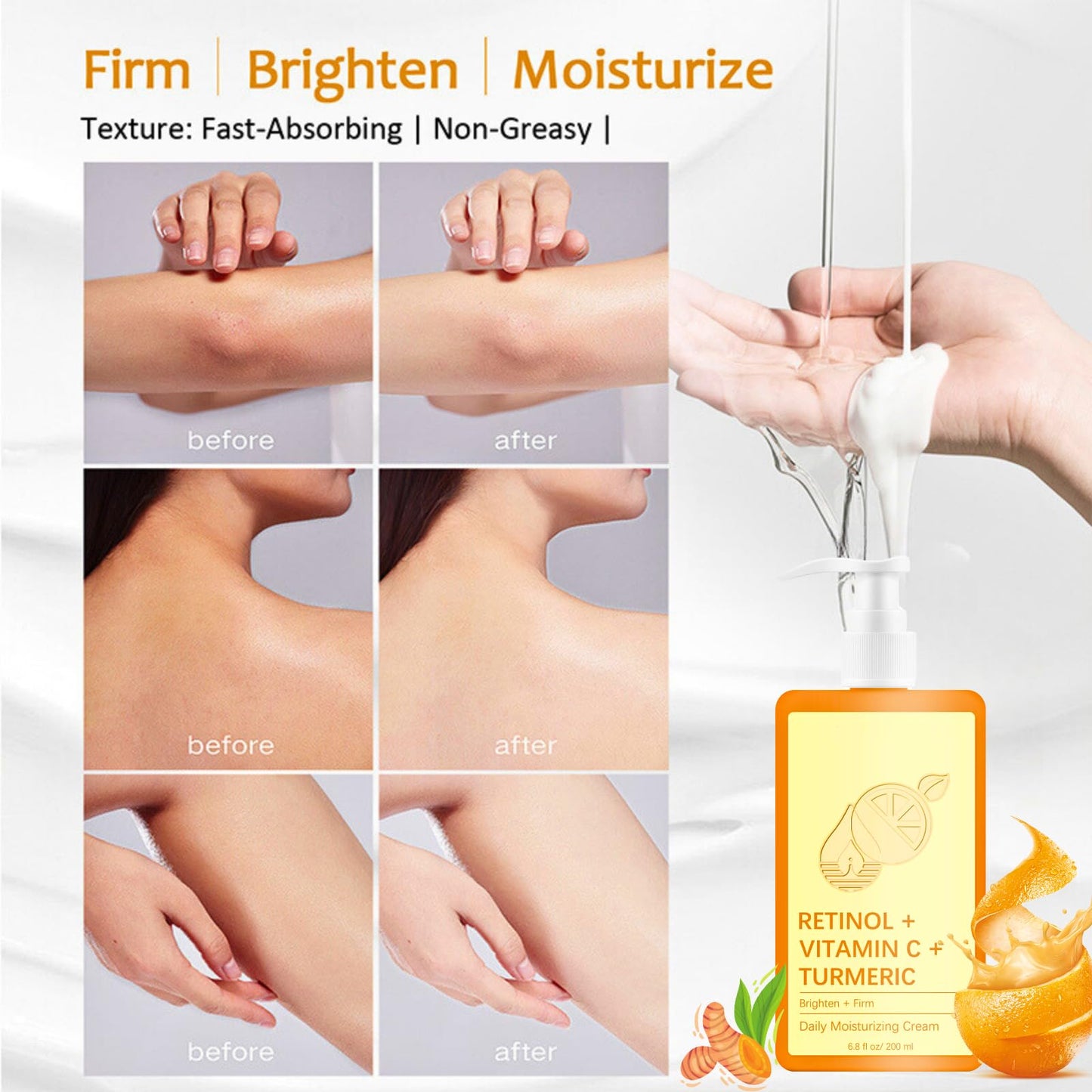 Firm | Brighten | Moisturize

Texture: Fast-Absorbing | Non-Greasy |

before

after

before

after

before

after

RETINOL + VITAMIN C + TURMERIC

Brighten + Firm

Daily Moisturizing Cream

6.8 fl oz/ 200 ml