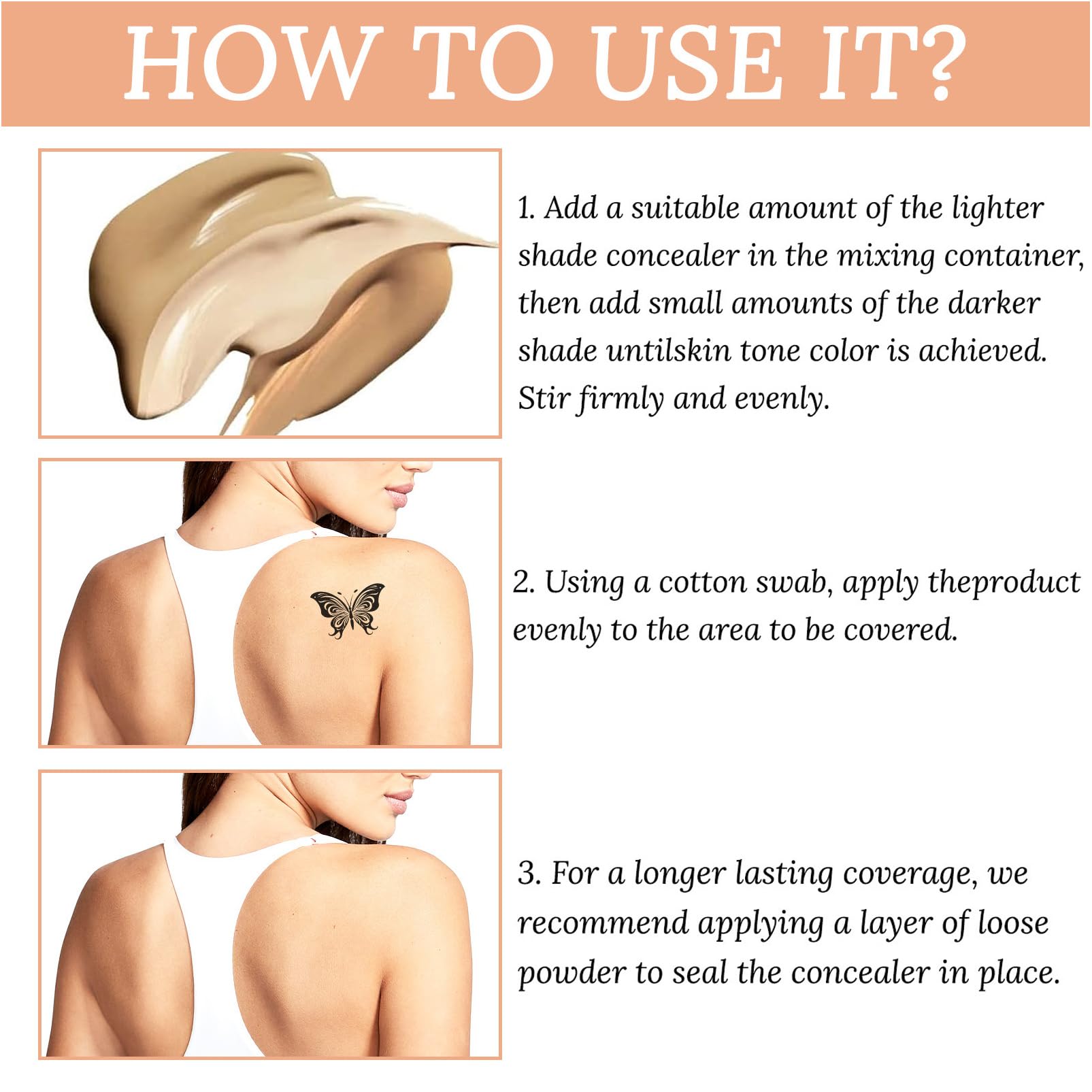 HOW TO USE IT?

1. Add a suitable amount of the lighter shade concealer in the mixing container, then add small amounts of the darker shade untilskin tone color is achieved. Stir firmly and evenly.

2. Using a cotton swab, apply theproduct evenly to the area to be covered.

3. For a longer lasting coverage, we recommend applying a layer of loose powder to seal the concealer in place.