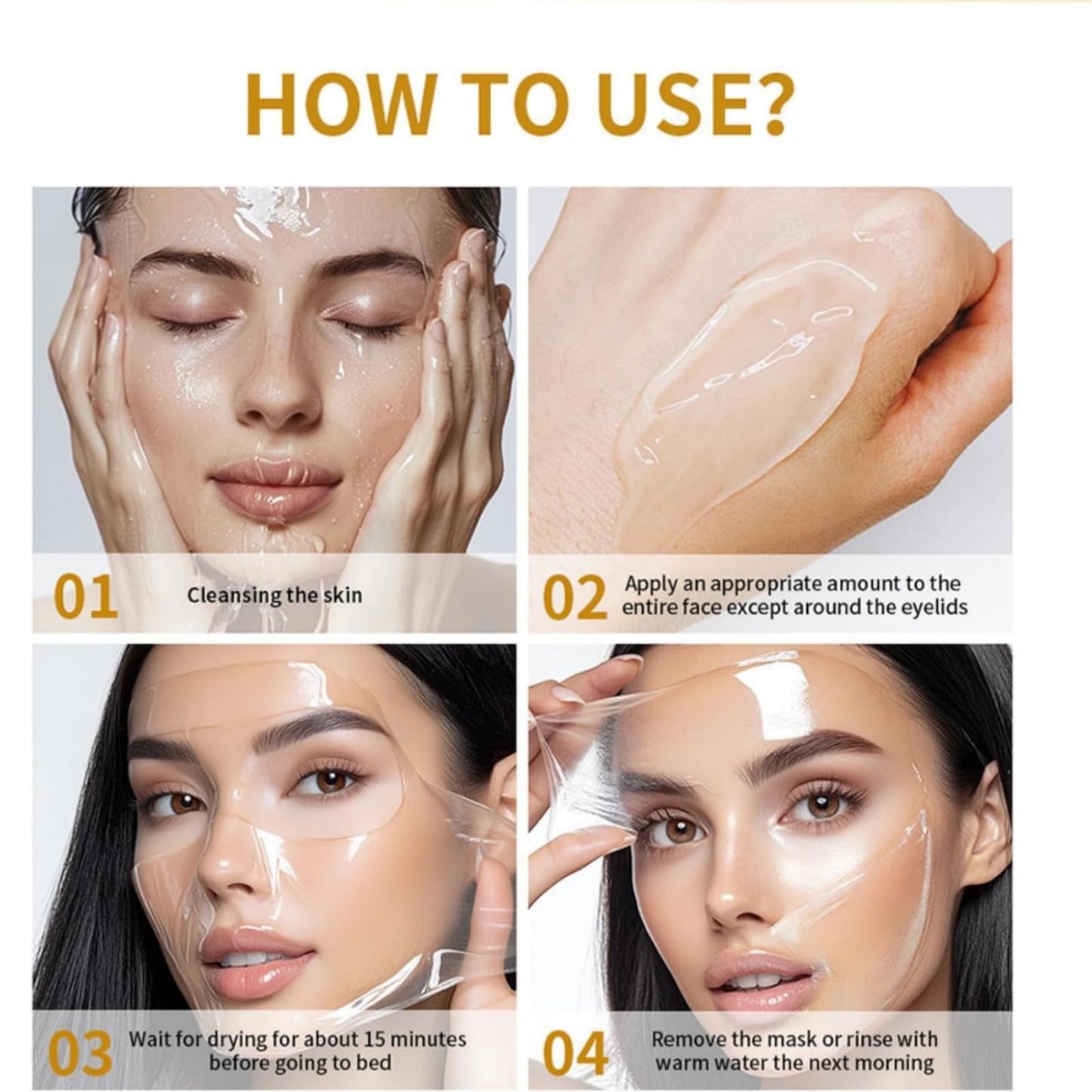 HOW TO USE?

01 Cleansing the skin

02 Apply an appropriate amount to the entire face except around the eyelids

03 Wait for drying for about 15 minutes before going to bed

04 Remove the mask or rinse with warm water the next morning