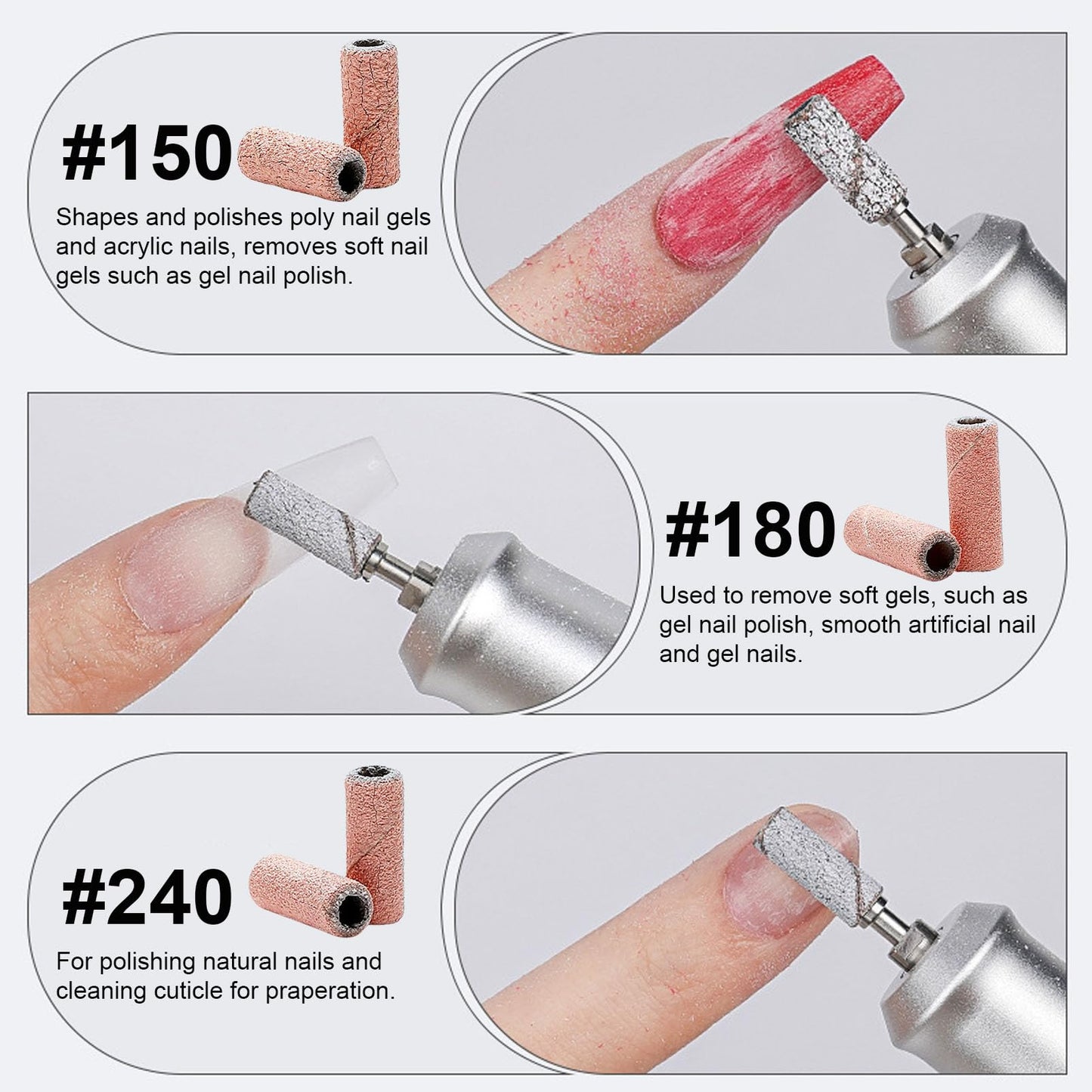 #150

Shapes and polishes poly nail gels and acrylic nails, removes soft nail gels such as gel nail polish.

#180

Used to remove soft gels, such as gel nail polish, smooth artificial nail and gel nails.

#240

For polishing natural nails and cleaning cuticle for praperation.