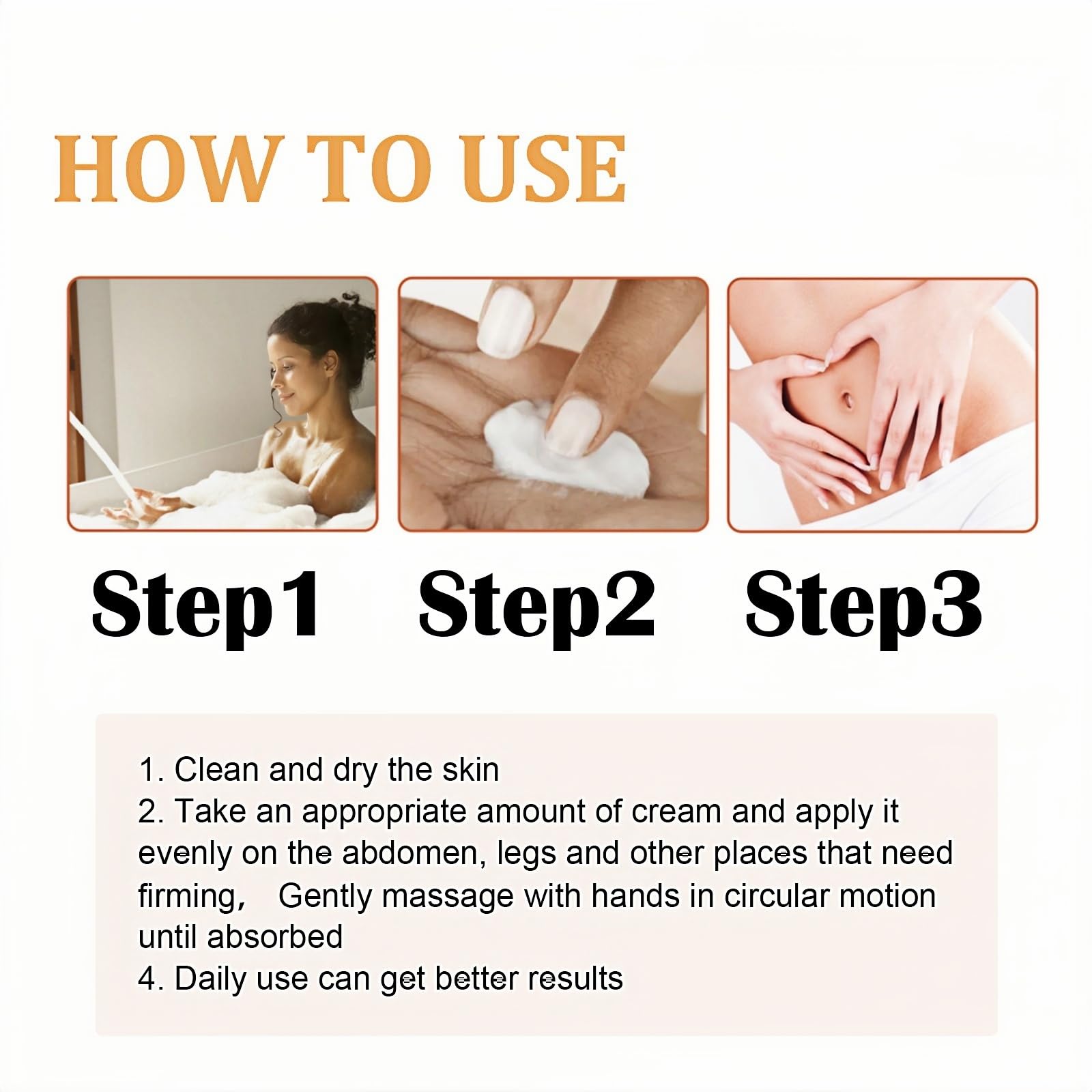 HOW TO USE

Step1 Step2 Step3

1. Clean and dry the skin
2. Take an appropriate amount of cream and apply it evenly on the abdomen, legs and other places that need firming, Gently massage with hands in circular motion until absorbed
4. Daily use can get better results