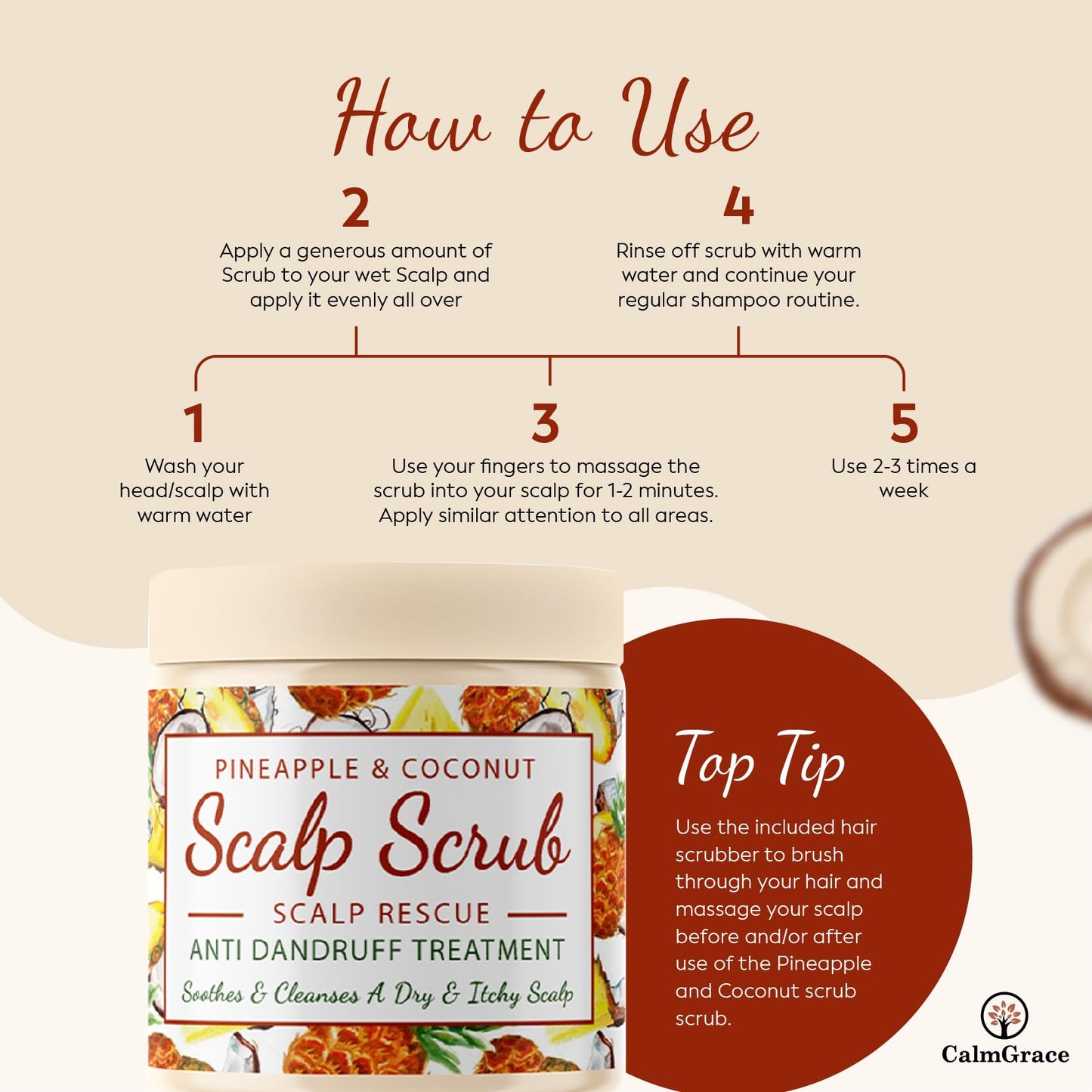 How to Use

1
Wash your head/scalp with warm water

2
Apply a generous amount of Scrub to your wet Scalp and apply it evenly all over

3
Use your fingers to massage the scrub into your scalp for 1-2 minutes. Apply similar attention to all areas.

4
Rinse off scrub with warm water and continue your regular shampoo routine.

5
Use 2-3 times a week

PINEAPPLE & COCONUT
Scalp Scrub
SCALP RESCUE
ANTI DANDRUFF TREATMENT
Soothes & Cleanses A Dry & Itchy Scalp

Top Tip
Use the included hair scrubber to brush through your hair and massage your scalp before and/or after use of the Pineapple and Coconut scrub scrub.

CalmGrace