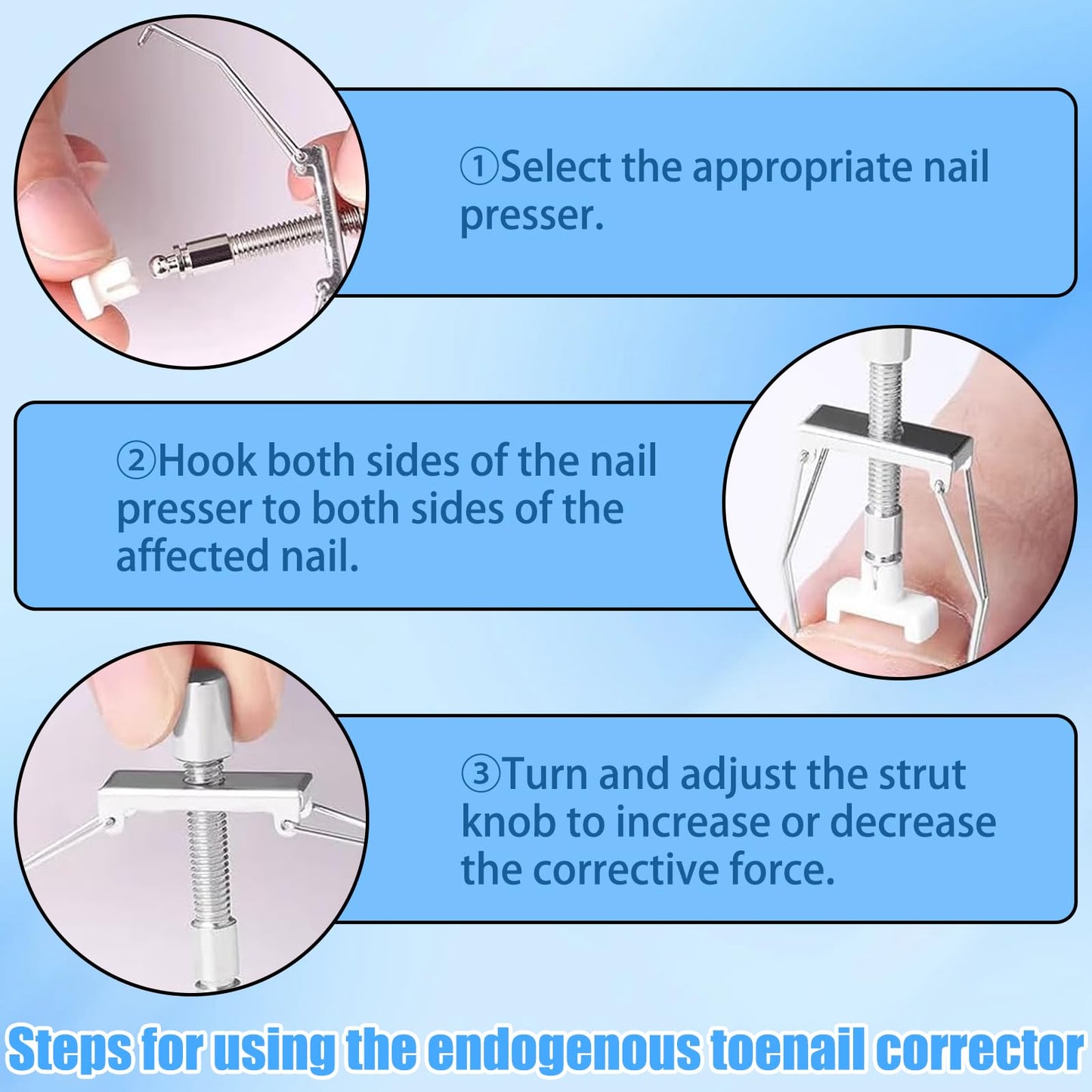 ①Select the appropriate nail presser.

②Hook both sides of the nail presser to both sides of the affected nail.

③Turn and adjust the strut knob to increase or decrease the corrective force.

Steps for using the endogenous toenail corrector