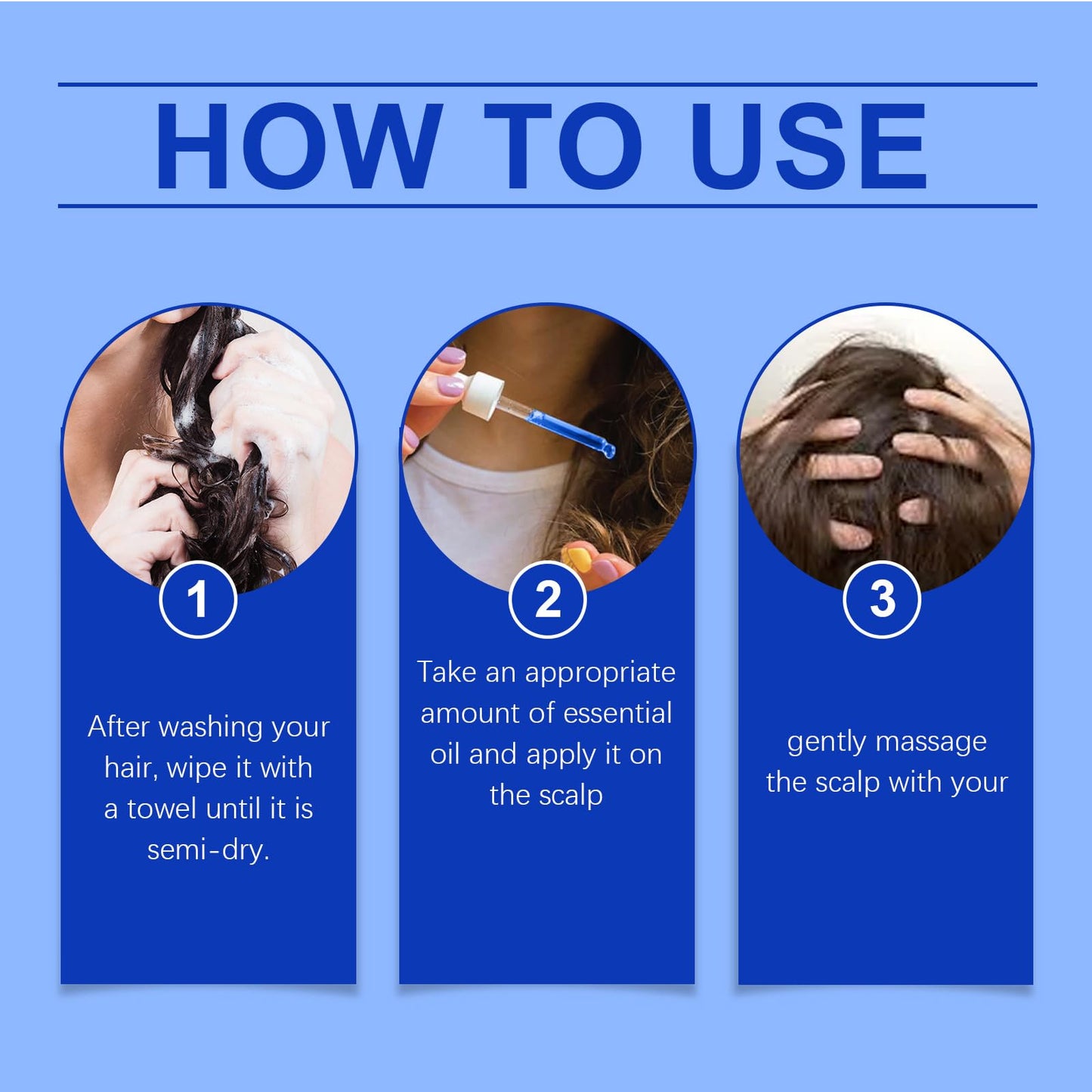 HOW TO USE

1

After washing your hair, wipe it with a towel until it is semi-dry.

2

Take an appropriate amount of essential oil and apply it on the scalp

3

gently massage the scalp with your