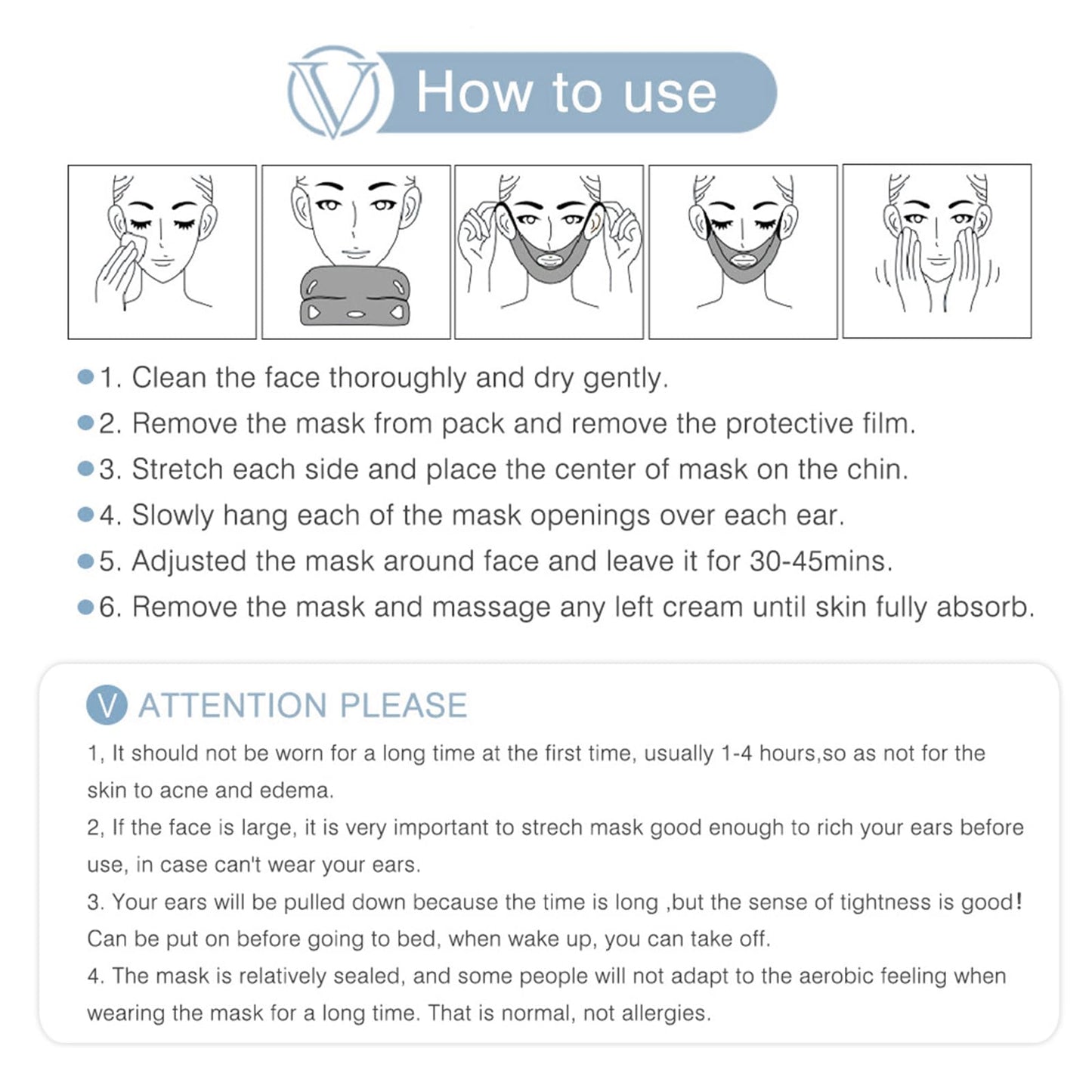 V How to use

1. Clean the face thoroughly and dry gently.
2. Remove the mask from pack and remove the protective film.
3. Stretch each side and place the center of mask on the chin.
4. Slowly hang each of the mask openings over each ear.
5. Adjusted the mask around face and leave it for 30-45mins.
6. Remove the mask and massage any left cream until skin fully absorb.

V ATTENTION PLEASE

1, It should not be worn for a long time at the first time, usually 1-4 hours,so as not for the skin to acne and edema.
2, If the face is large, it is very important to strech mask good enough to rich your ears before use, in case can't wear your ears.
3. Your ears will be pulled down because the time is long ,but the sense of tightness is good! Can be put on before going to bed, when wake up, you can take off.
4. The mask is relatively sealed, and some people will not adapt to the aerobic feeling when wearing the mask for a long time. That is normal, not allergies.