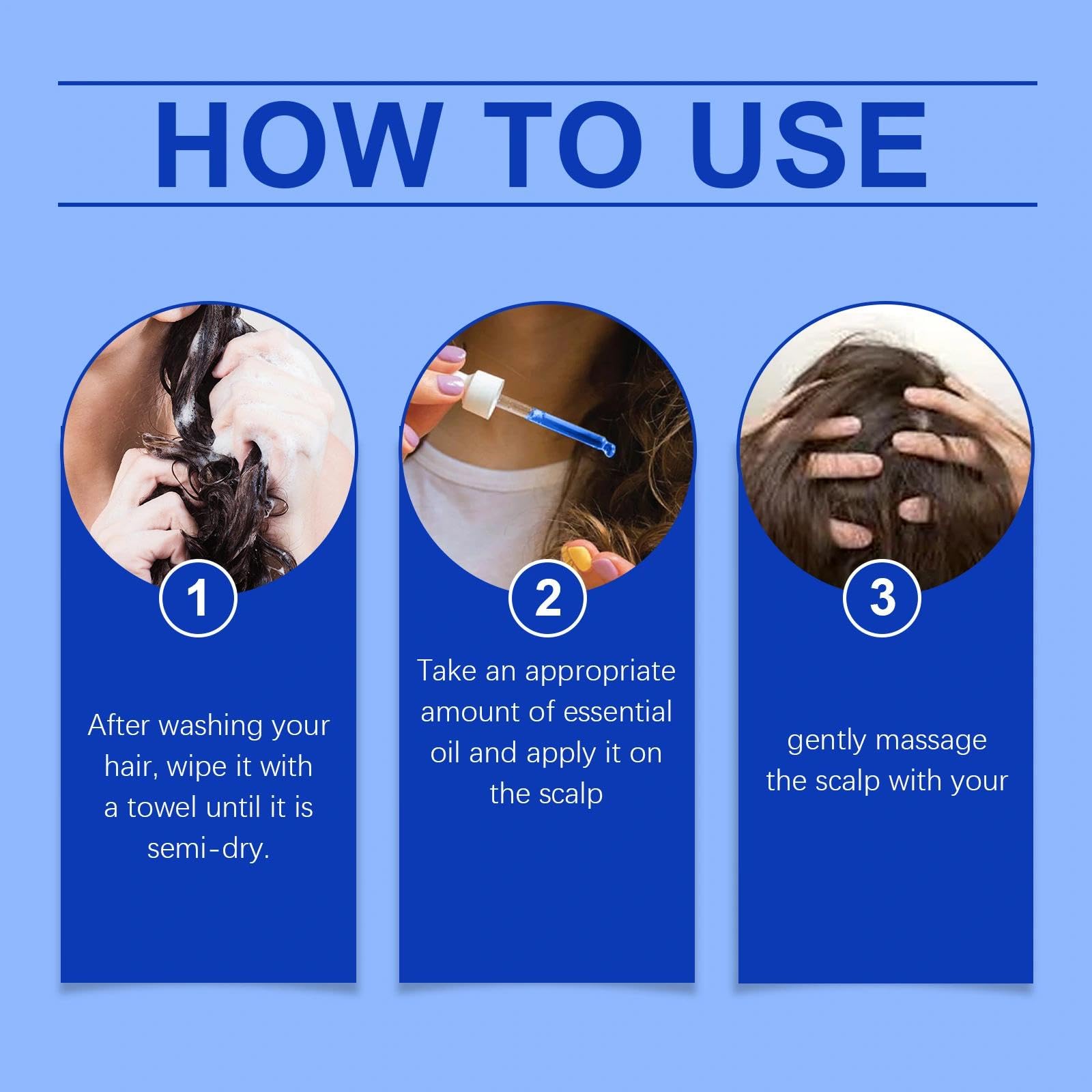 HOW TO USE

1

After washing your hair, wipe it with a towel until it is semi-dry.

2

Take an appropriate amount of essential oil and apply it on the scalp

3

gently massage the scalp with your