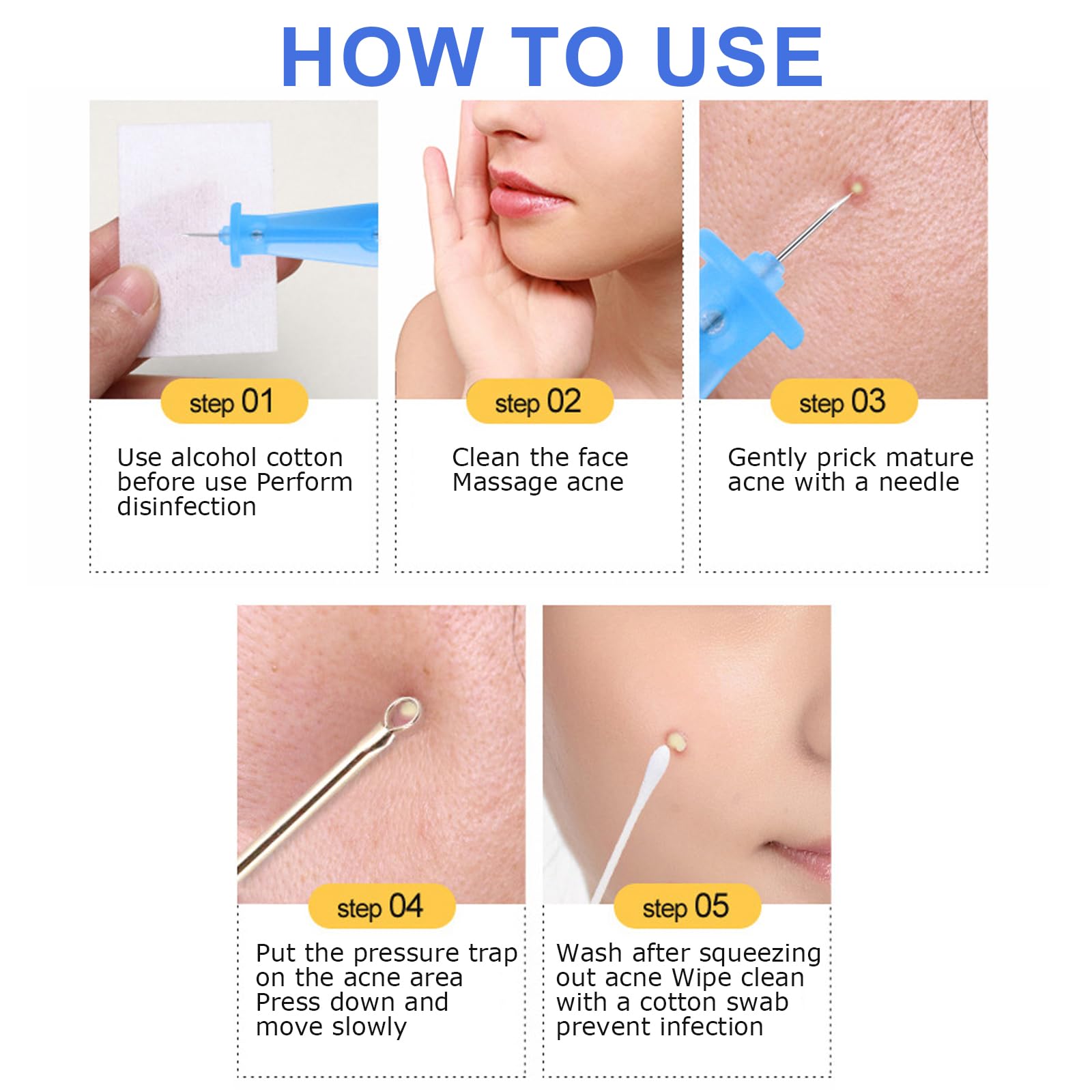 HOW TO USE

step 01

Use alcohol cotton before use Perform disinfection

step 02

Clean the face Massage acne

step 03

Gently prick mature acne with a needle

step 04

Put the pressure trap on the acne area Press down and move slowly

step 05

Wash after squeezing out acne Wipe clean with a cotton swab prevent infection