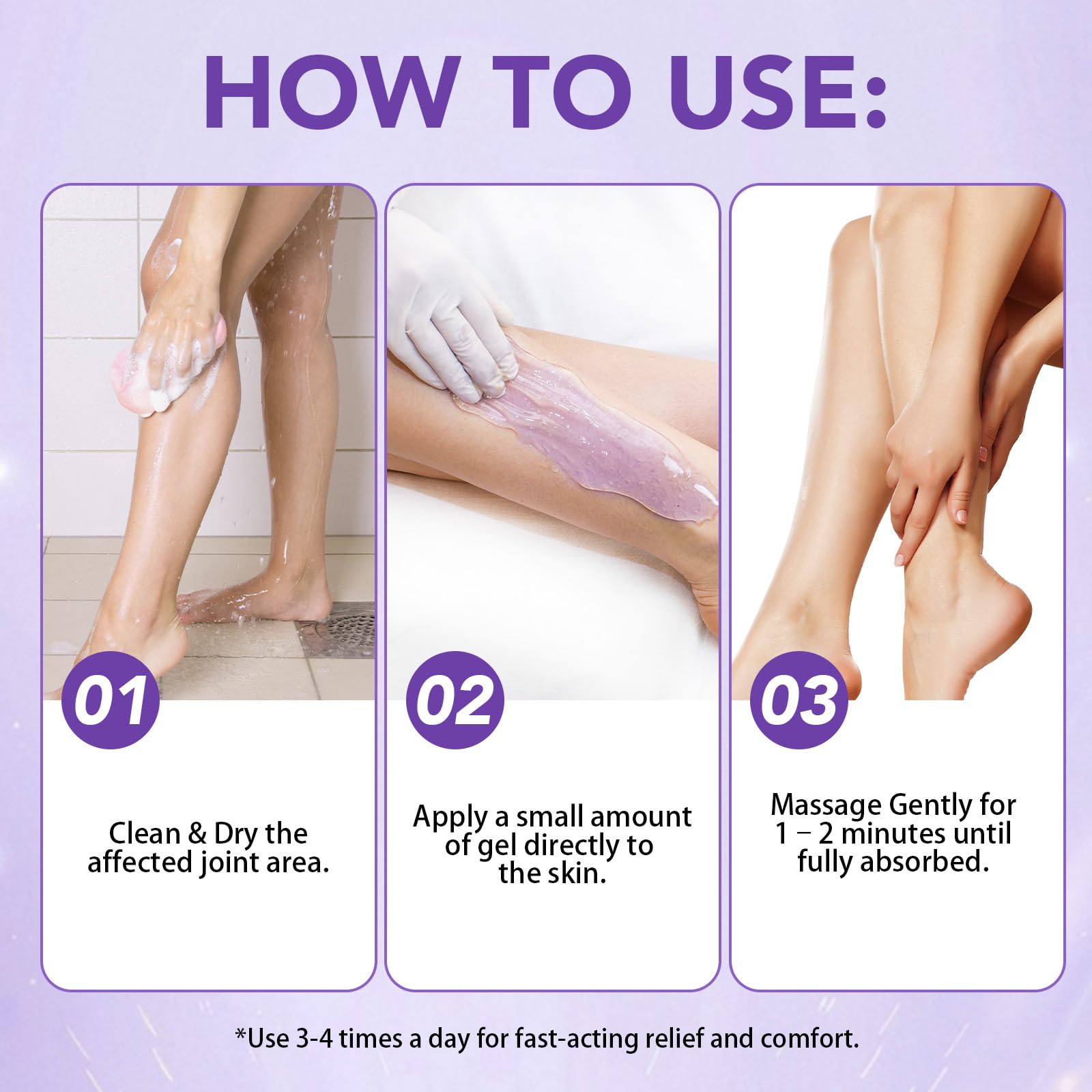 HOW TO USE:

01

Clean & Dry the affected joint area.

02

Apply a small amount of gel directly to the skin.

03

Massage Gently for 1 – 2 minutes until fully absorbed.

*Use 3-4 times a day for fast-acting relief and comfort.