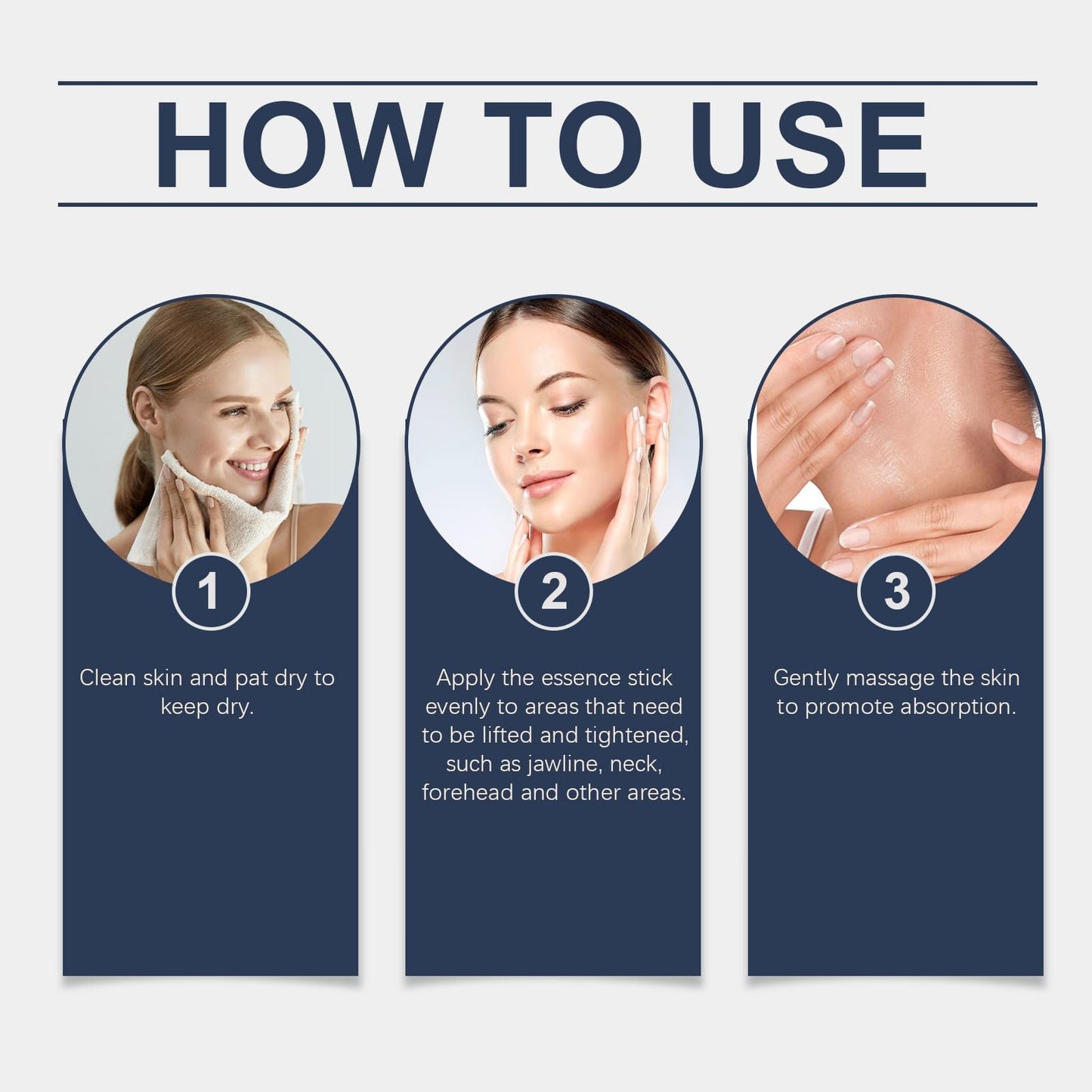 HOW TO USE

1

Clean skin and pat dry to keep dry.

2

Apply the essence stick evenly to areas that need to be lifted and tightened, such as jawline, neck, forehead and other areas.

3

Gently massage the skin to promote absorption.