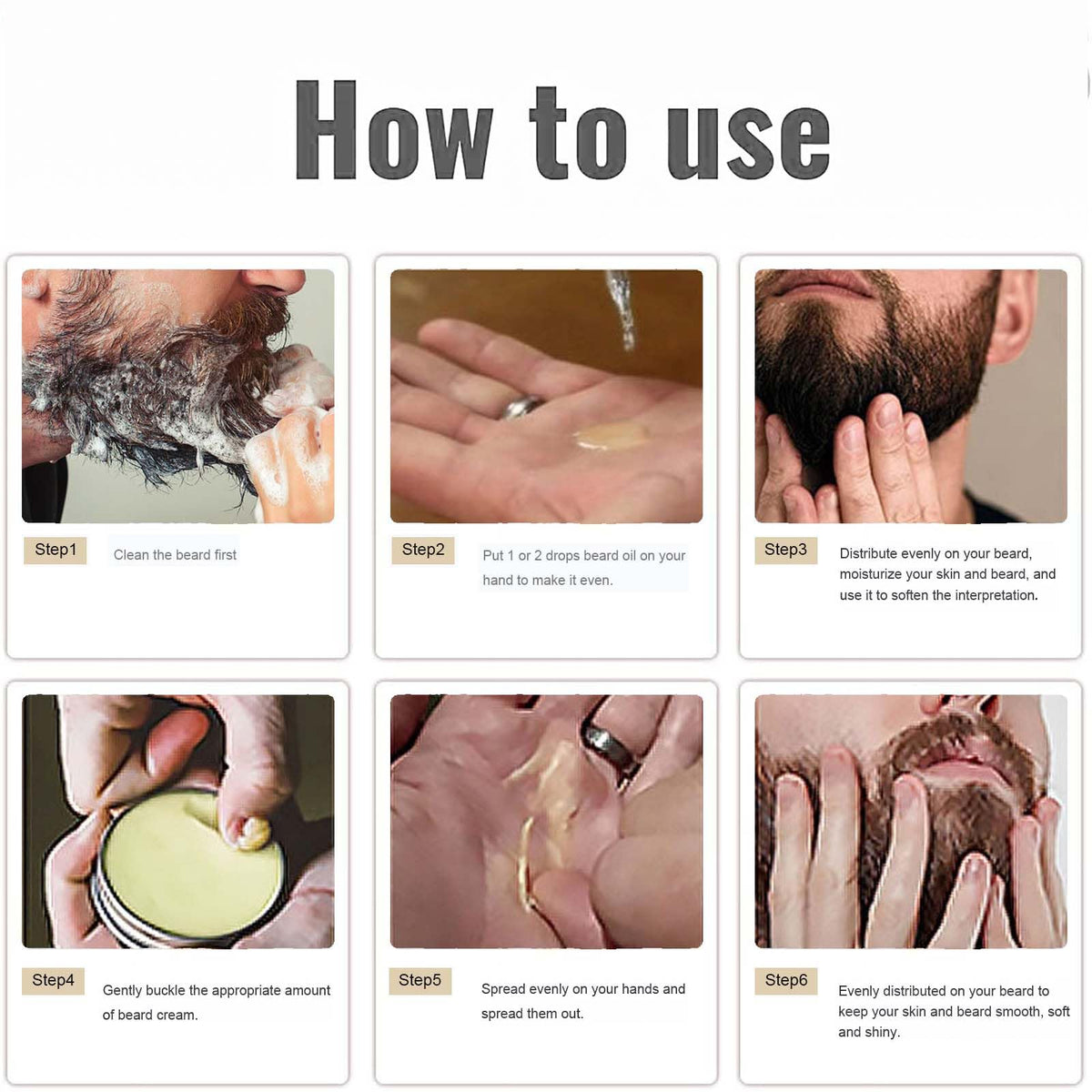 How to use

Step1
Clean the beard first

Step2
Put 1 or 2 drops beard oil on your hand to make it even.

Step3
Distribute evenly on your beard, moisturize your skin and beard, and use it to soften the interpretation.

Step4
Gently buckle the appropriate amount of beard cream.

Step5
Spread evenly on your hands and spread them out.

Step6
Evenly distributed on your beard to keep your skin and beard smooth, soft and shiny.