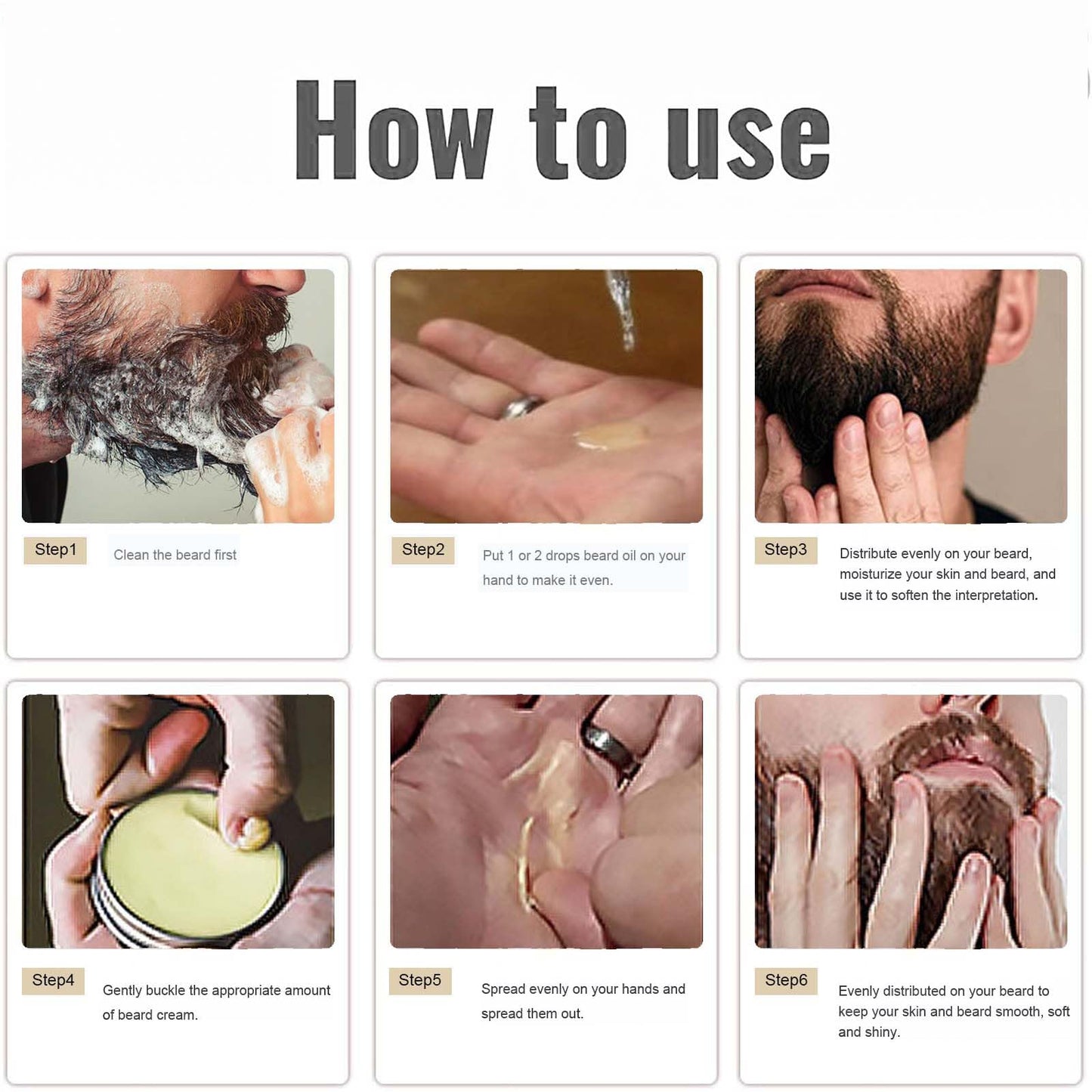 How to use

Step1
Clean the beard first

Step2
Put 1 or 2 drops beard oil on your hand to make it even.

Step3
Distribute evenly on your beard, moisturize your skin and beard, and use it to soften the interpretation.

Step4
Gently buckle the appropriate amount of beard cream.

Step5
Spread evenly on your hands and spread them out.

Step6
Evenly distributed on your beard to keep your skin and beard smooth, soft and shiny.