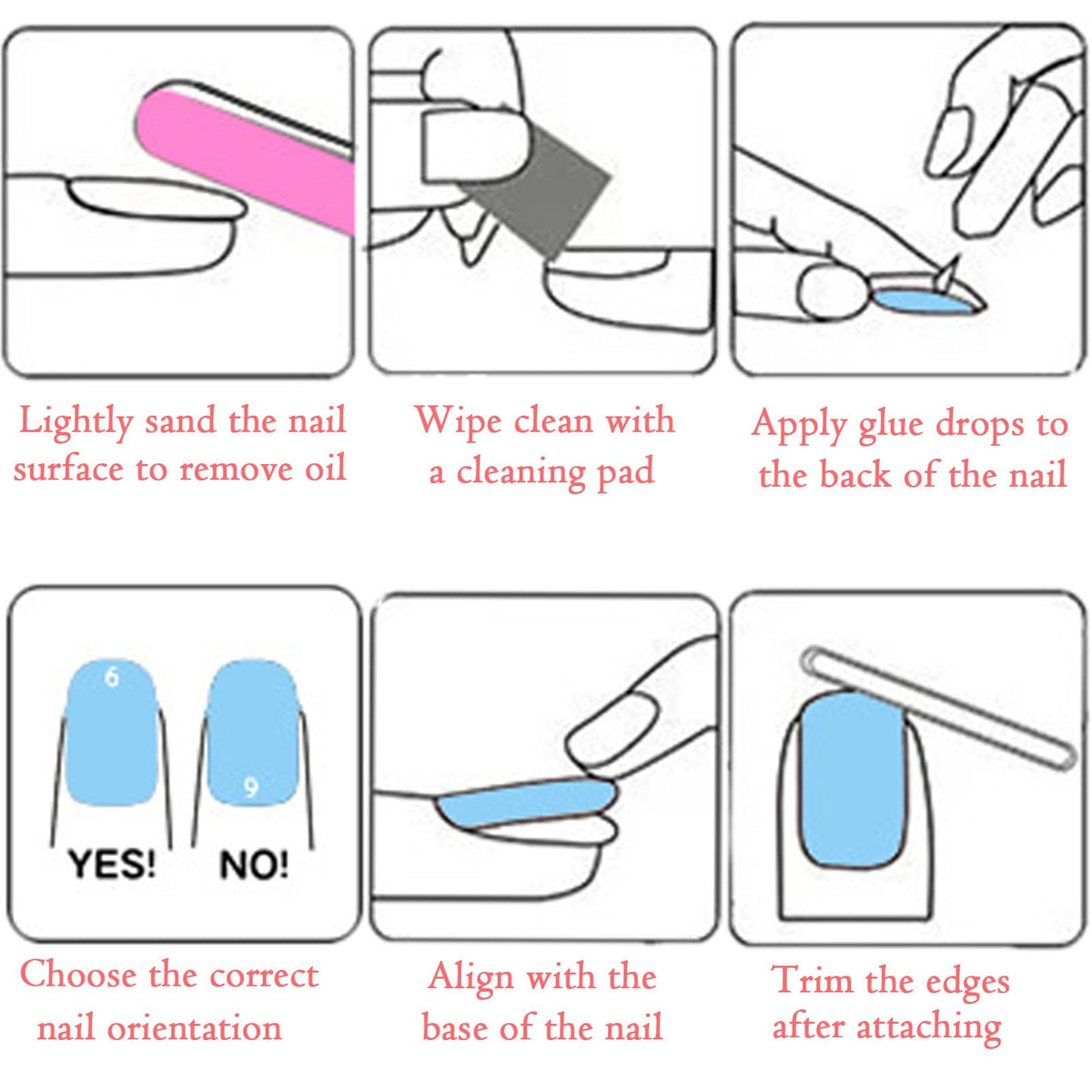 Lightly sand the nail surface to remove oil

Wipe clean with a cleaning pad

Apply glue drops to the back of the nail

6

9

YES!

NO!

Choose the correct nail orientation

Align with the base of the nail

Trim the edges after attaching