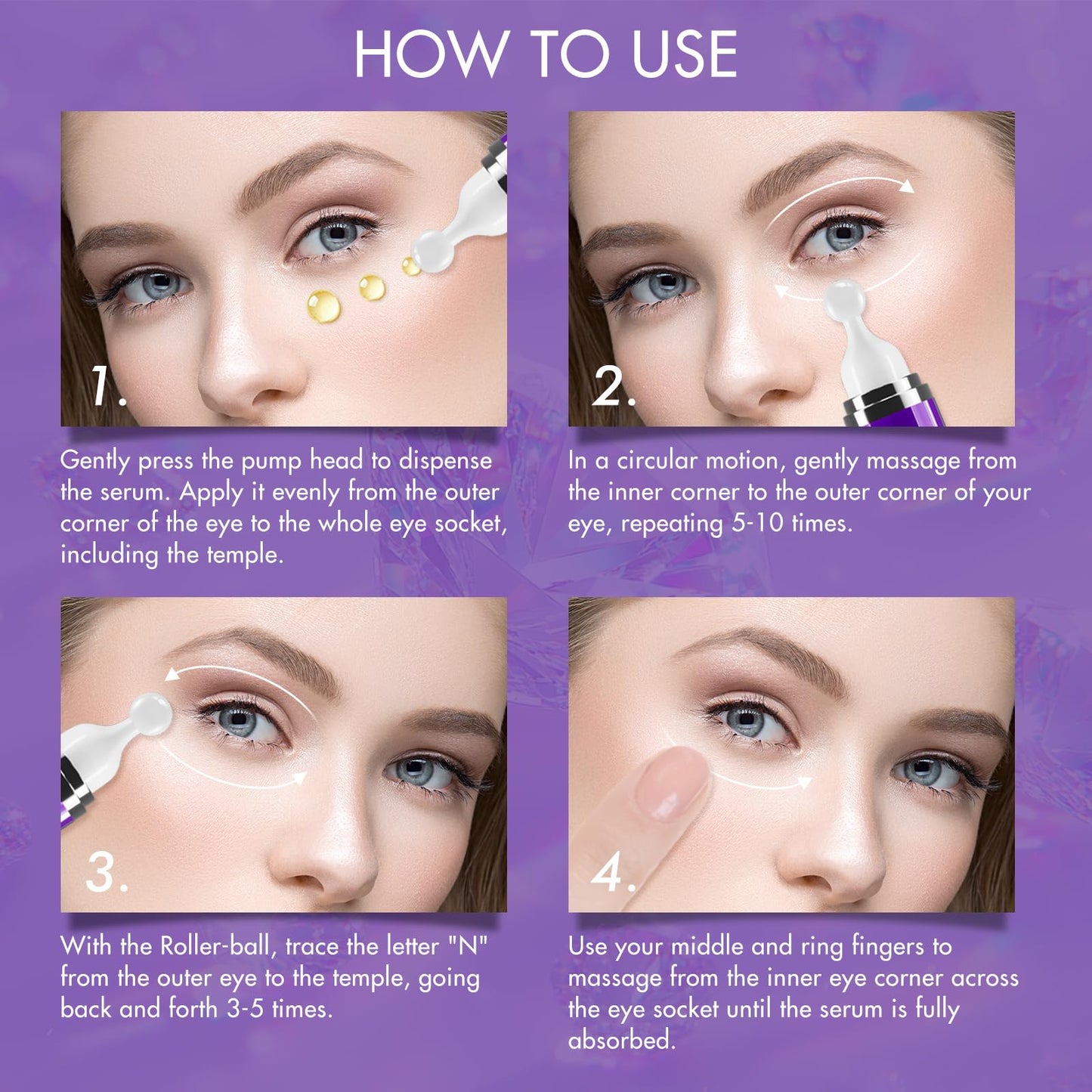 HOW TO USE

1.

Gently press the pump head to dispense the serum. Apply it evenly from the outer corner of the eye to the whole eye socket, including the temple.

2.

In a circular motion, gently massage from the inner corner to the outer corner of your eye, repeating 5-10 times.

3.

With the Roller-ball, trace the letter "N" from the outer eye to the temple, going back and forth 3-5 times.

4.

Use your middle and ring fingers to massage from the inner eye corner across the eye socket until the serum is fully absorbed.