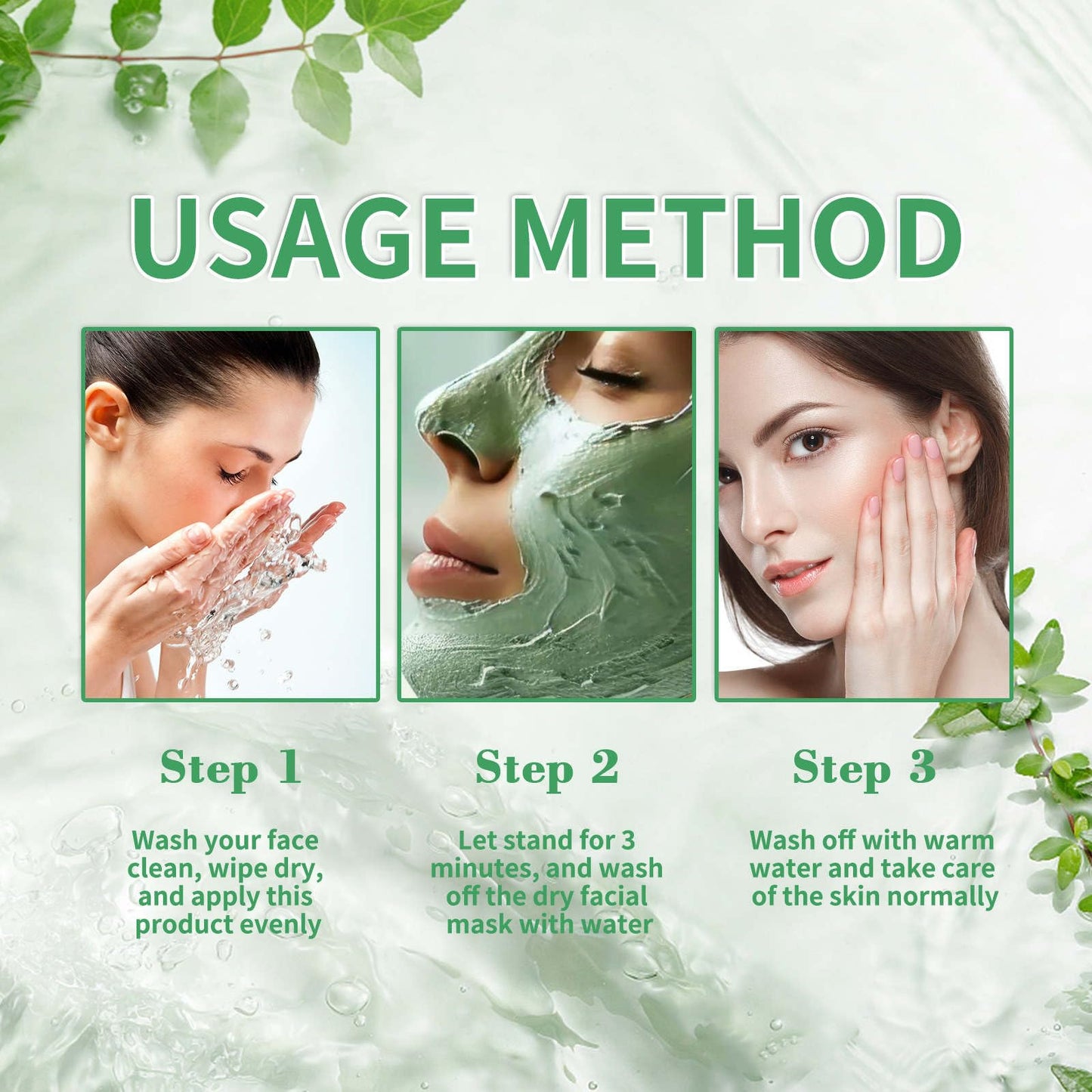 USAGE METHOD

Step 1

Wash your face clean, wipe dry, and apply this product evenly

Step 2

Let stand for 3 minutes, and wash off the dry facial mask with water

Step 3

Wash off with warm water and take care of the skin normally