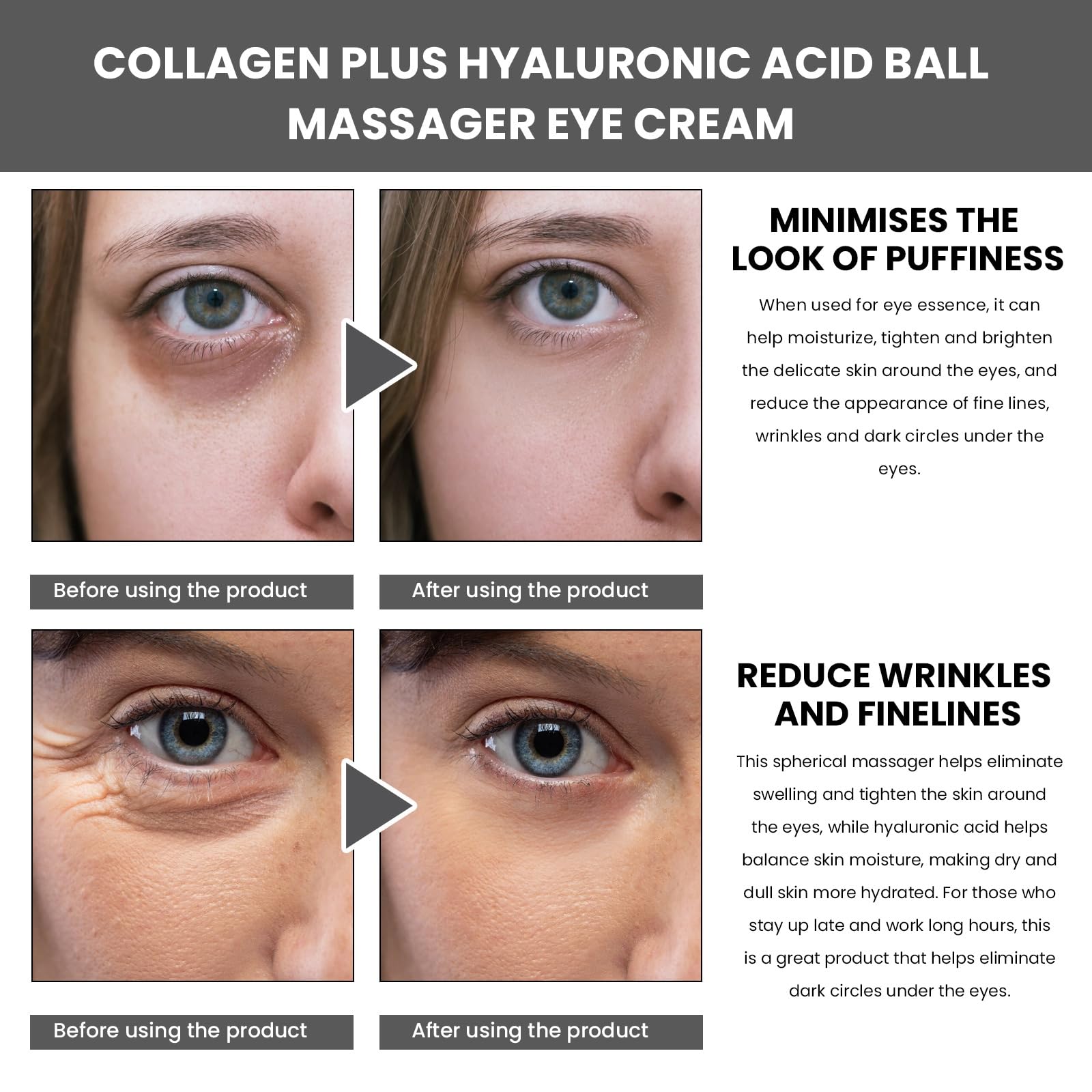 COLLAGEN PLUS HYALURONIC ACID BALL MASSAGER EYE CREAM

MINIMISES THE LOOK OF PUFFINESS

When used for eye essence, it can help moisturize, tighten and brighten the delicate skin around the eyes, and reduce the appearance of fine lines, wrinkles and dark circles under the eyes.

Before using the product

After using the product

REDUCE WRINKLES AND FINELINES

This spherical massager helps eliminate swelling and tighten the skin around the eyes, while hyaluronic acid helps balance skin moisture, making dry and dull skin more hydrated. For those who stay up late and work long hours, this is a great product that helps eliminate dark circles under the eyes.

Before using the product

After using the product