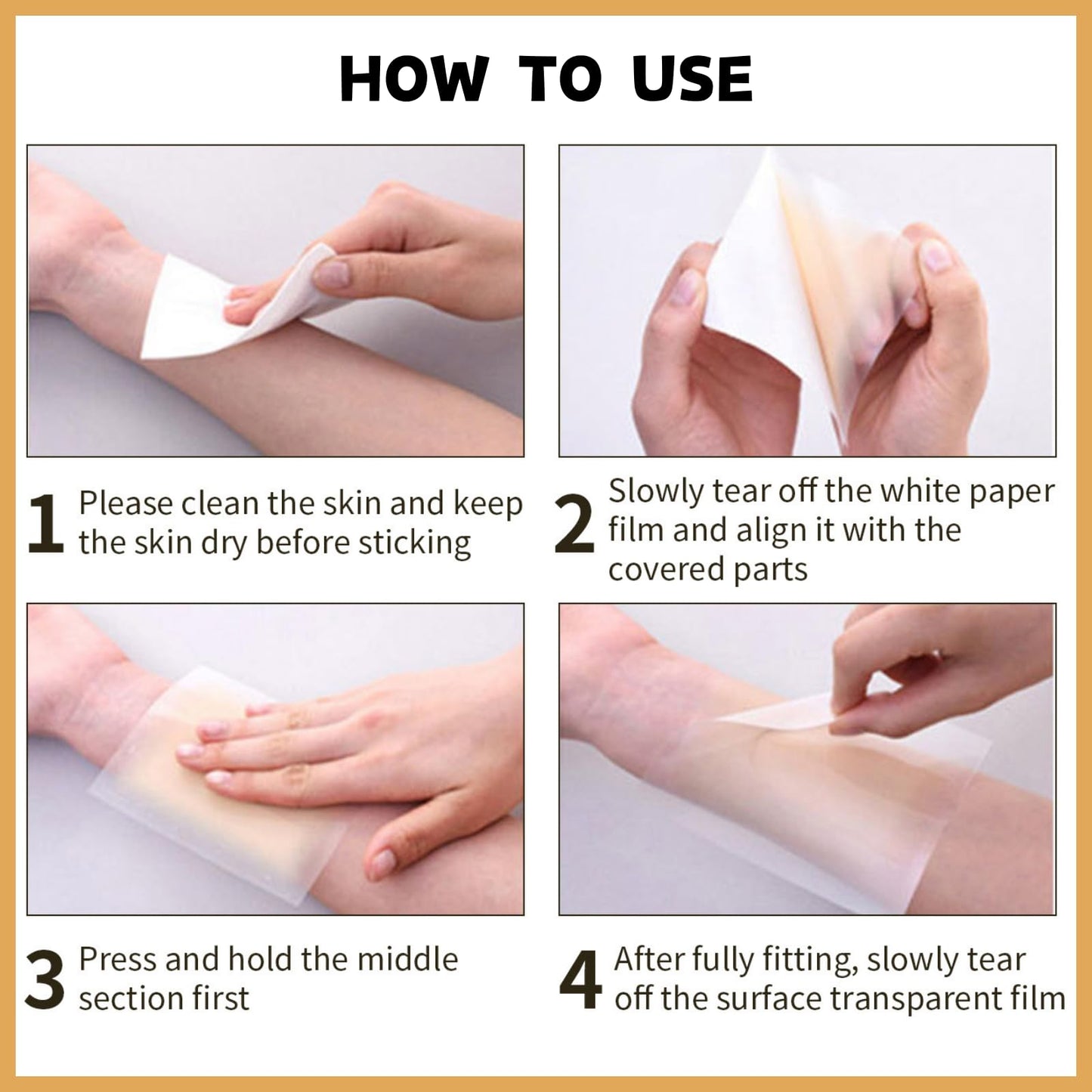 HOW TO USE

1 Please clean the skin and keep the skin dry before sticking

2 Slowly tear off the white paper film and align it with the covered parts

3 Press and hold the middle section first

4 After fully fitting, slowly tear off the surface transparent film