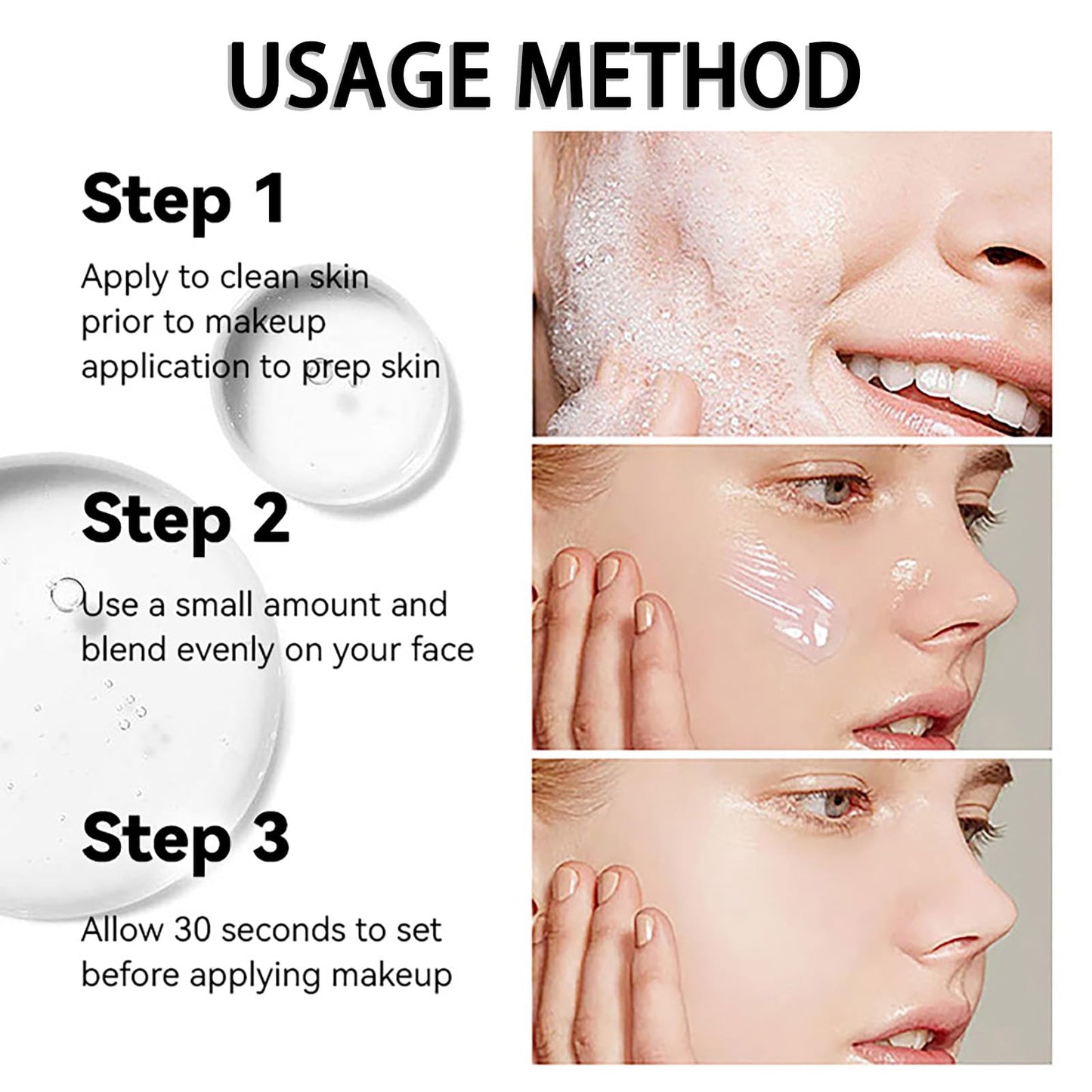 USAGE METHOD

Step 1

Apply to clean skin prior to makeup application to prep skin

Step 2

Use a small amount and blend evenly on your face

Step 3

Allow 30 seconds to set before applying makeup