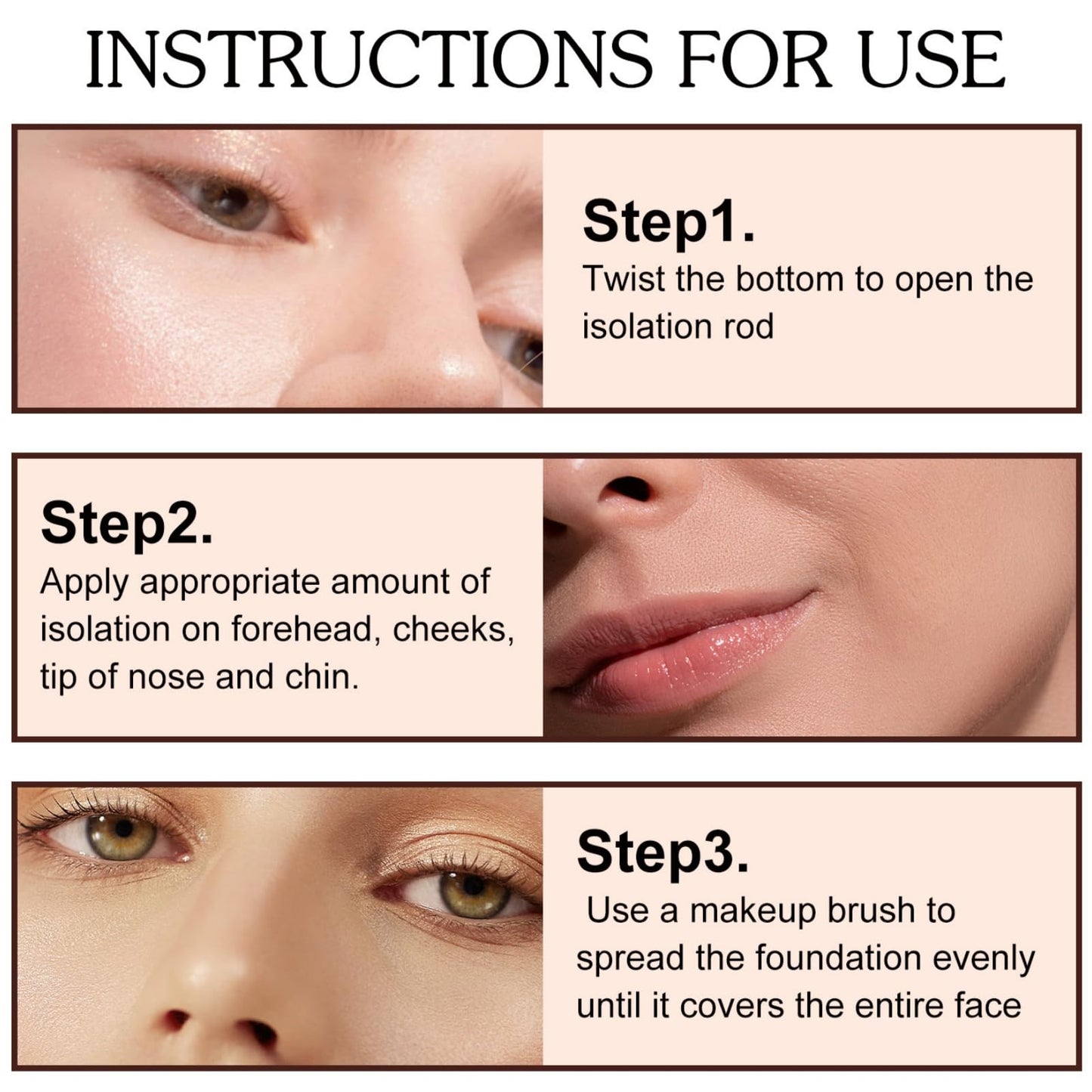 INSTRUCTIONS FOR USE

Step1.
Twist the bottom to open the isolation rod

Step2.
Apply appropriate amount of isolation on forehead, cheeks, tip of nose and chin.

Step3.
Use a makeup brush to spread the foundation evenly until it covers the entire face