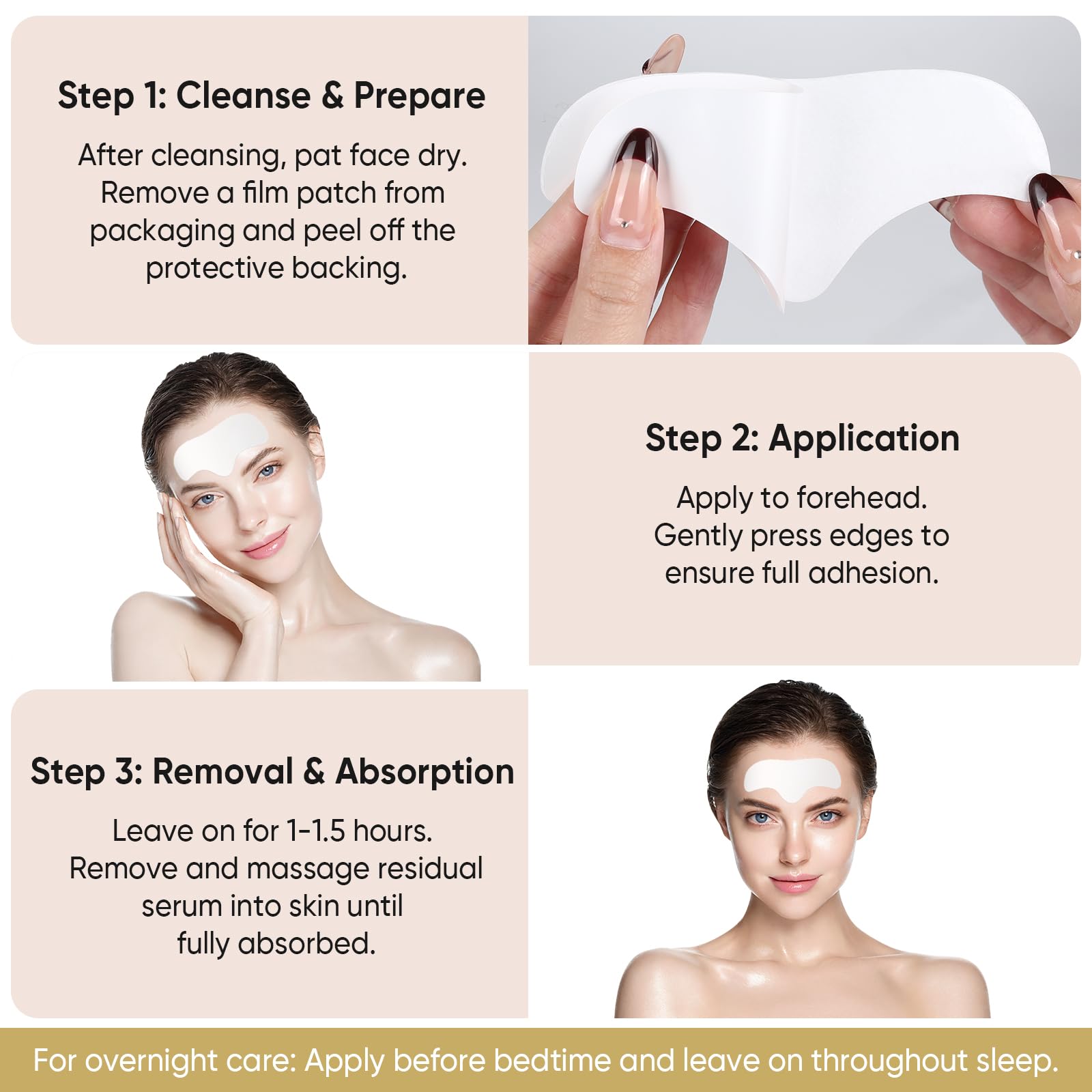 Step 1: Cleanse & Prepare

After cleansing, pat face dry. Remove a film patch from packaging and peel off the protective backing.

Step 2: Application

Apply to forehead. Gently press edges to ensure full adhesion.

Step 3: Removal & Absorption

Leave on for 1-1.5 hours. Remove and massage residual serum into skin until fully absorbed.

For overnight care: Apply before bedtime and leave on throughout sleep.