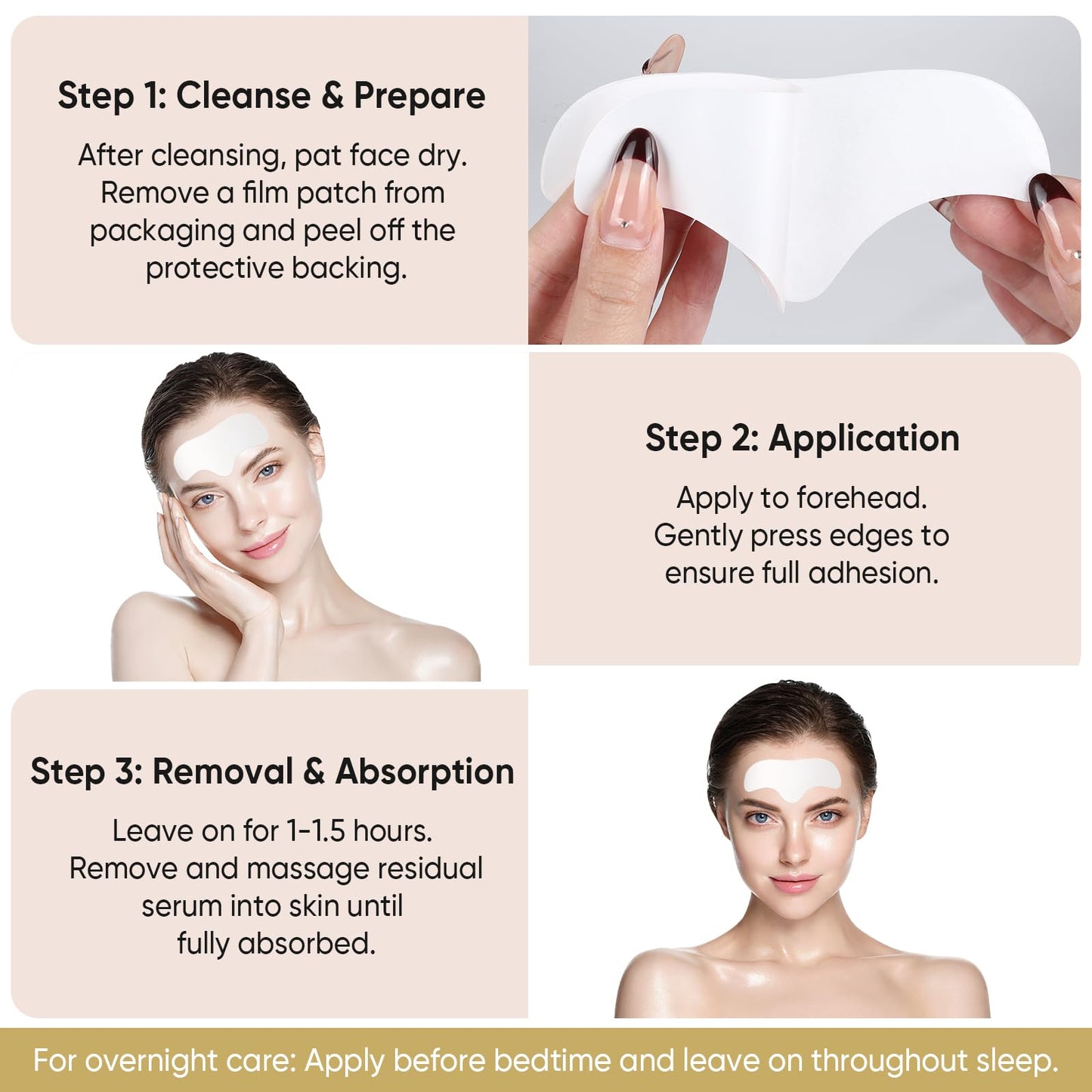 Step 1: Cleanse & Prepare

After cleansing, pat face dry. Remove a film patch from packaging and peel off the protective backing.

Step 2: Application

Apply to forehead. Gently press edges to ensure full adhesion.

Step 3: Removal & Absorption

Leave on for 1-1.5 hours. Remove and massage residual serum into skin until fully absorbed.

For overnight care: Apply before bedtime and leave on throughout sleep.