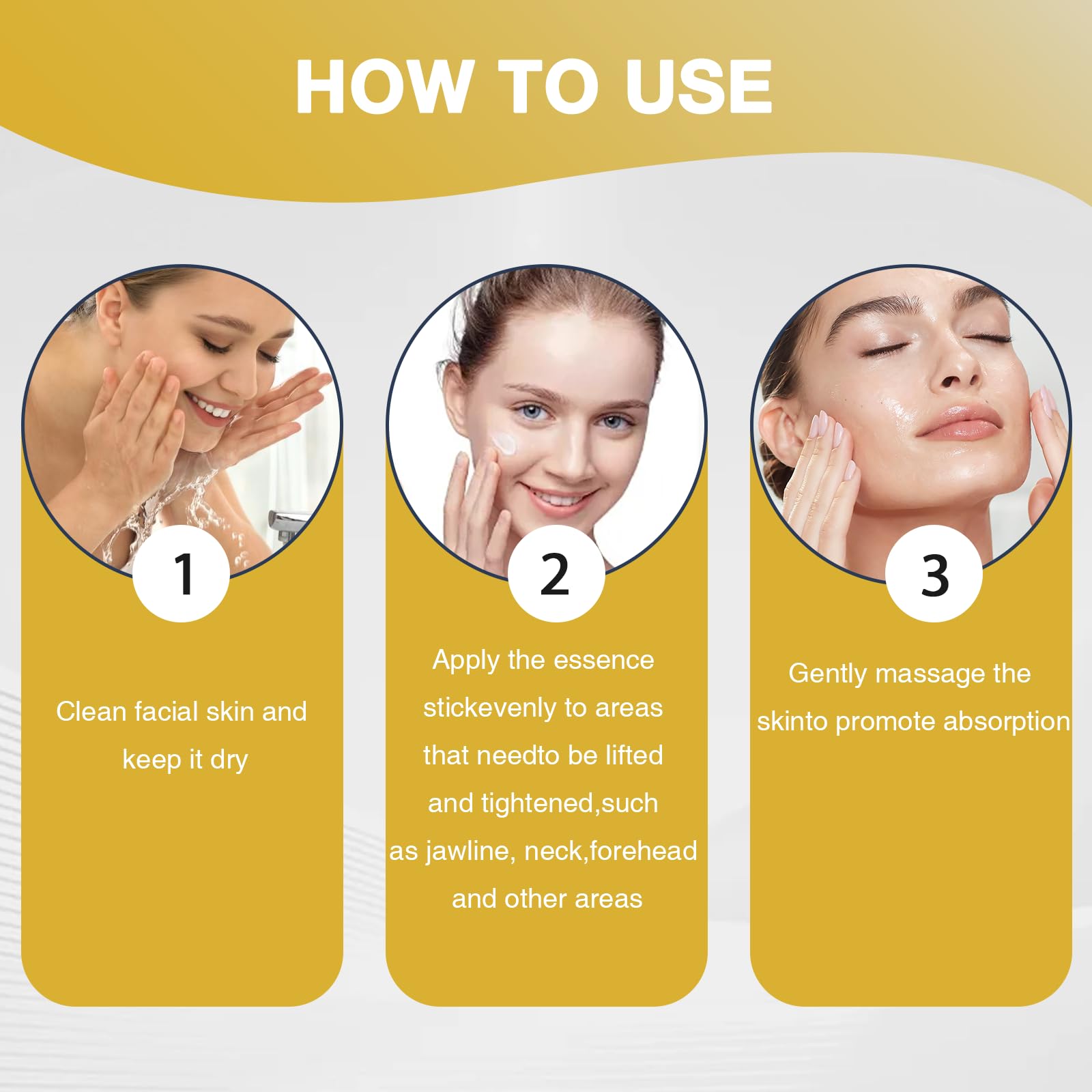 HOW TO USE

1

Clean facial skin and keep it dry

2

Apply the essence stickevenly to areas that needto be lifted and tightened,such as jawline, neck,forehead and other areas

3

Gently massage the skinto promote absorption