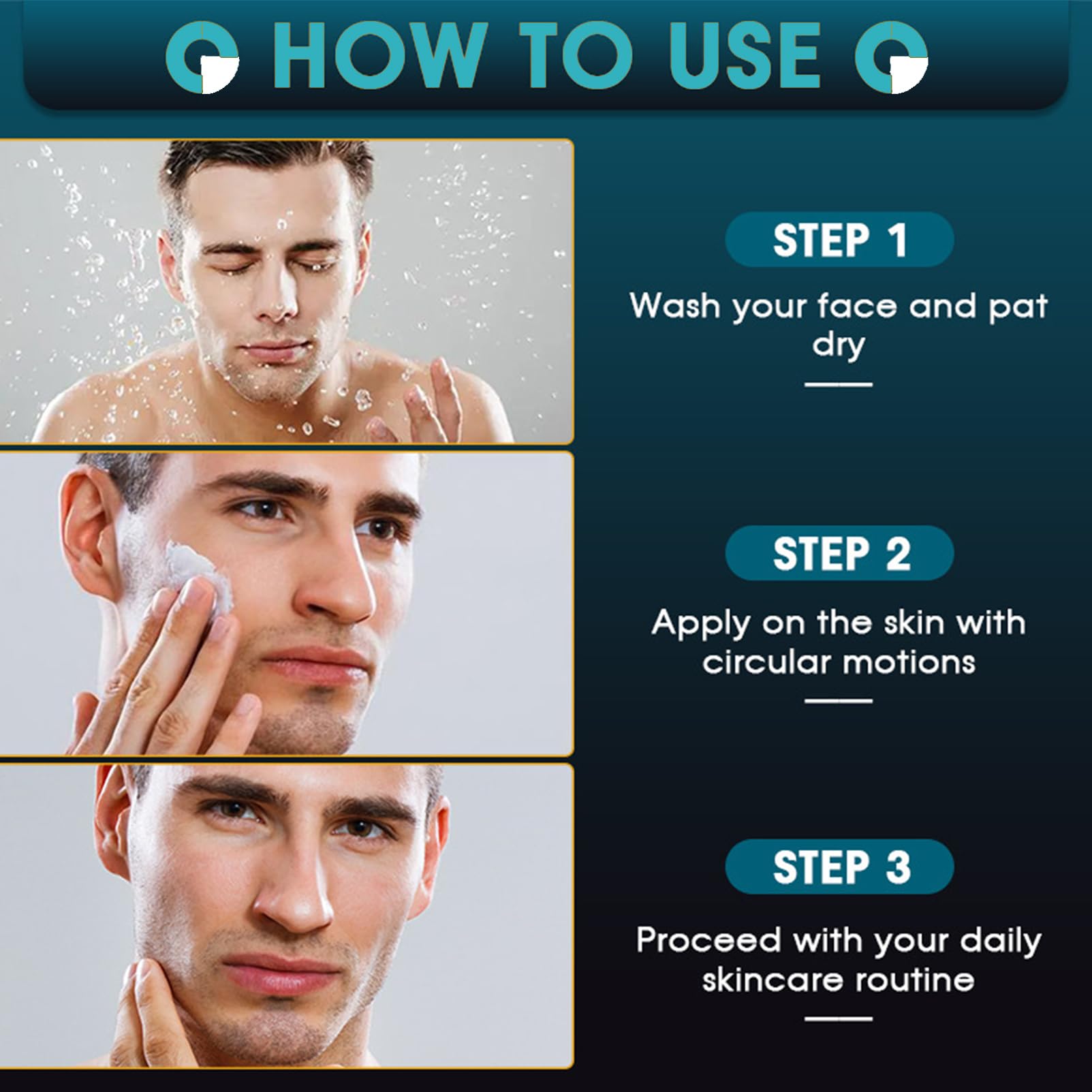 HOW TO USE

STEP 1

Wash your face and pat dry

STEP 2

Apply on the skin with circular motions

STEP 3

Proceed with your daily skincare routine