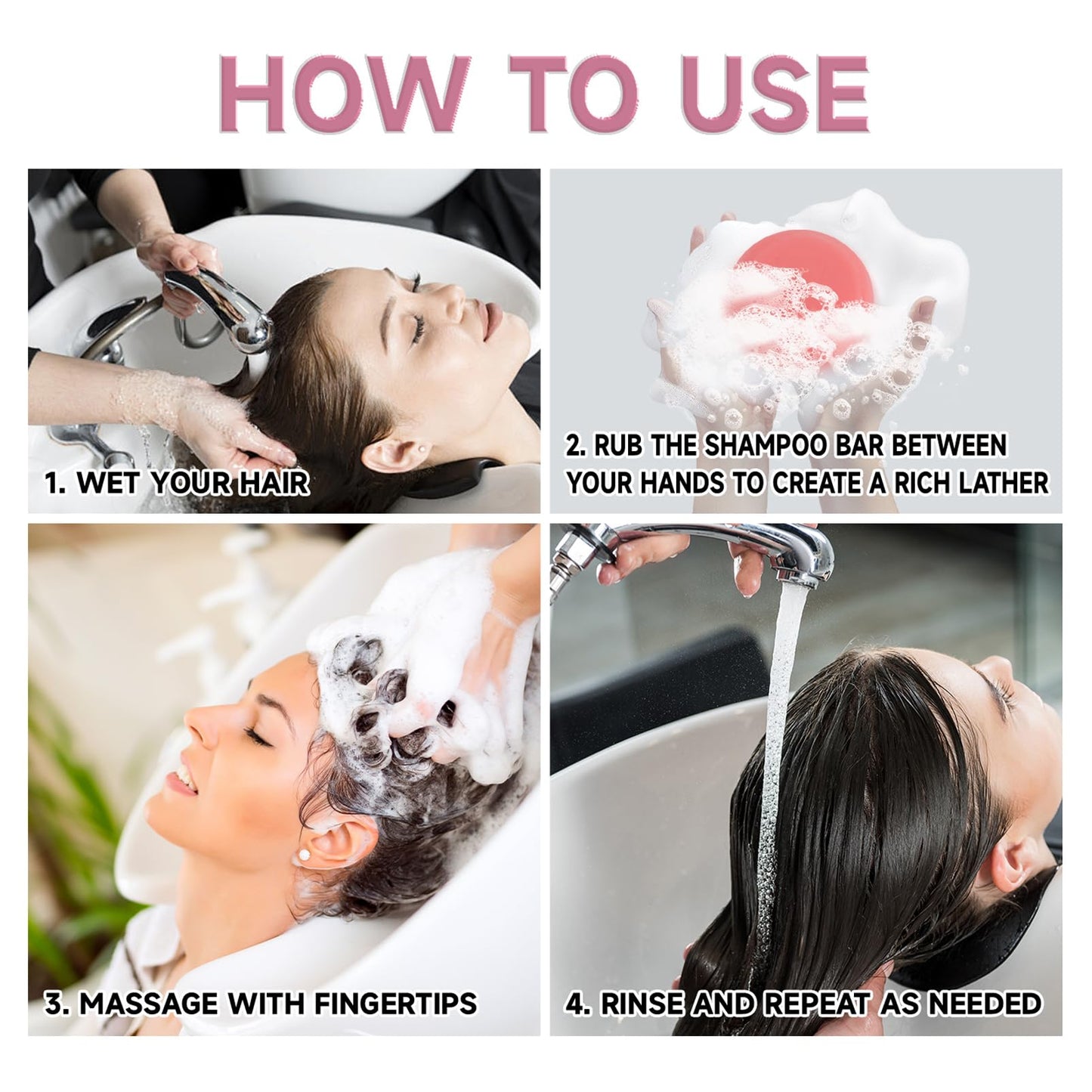 HOW TO USE

1. WET YOUR HAIR

2. RUB THE SHAMPOO BAR BETWEEN YOUR HANDS TO CREATE A RICH LATHER

3. MASSAGE WITH FINGERTIPS

4. RINSE AND REPEAT AS NEEDED