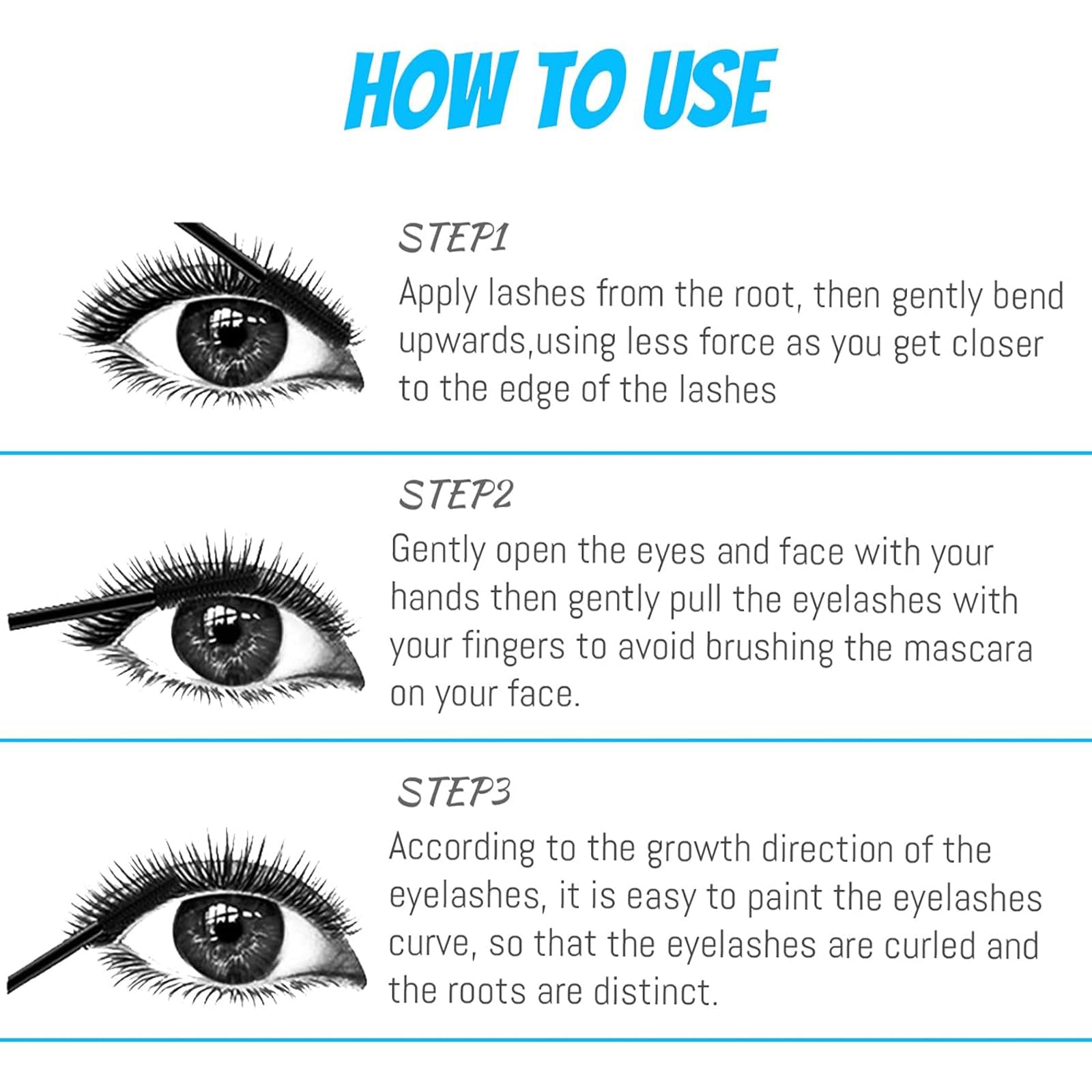 HOW TO USE

STEP1
Apply lashes from the root, then gently bend upwards,using less force as you get closer to the edge of the lashes

STEP2
Gently open the eyes and face with your hands then gently pull the eyelashes with your fingers to avoid brushing the mascara on your face.

STEP3
According to the growth direction of the eyelashes, it is easy to paint the eyelashes curve, so that the eyelashes are curled and the roots are distinct.