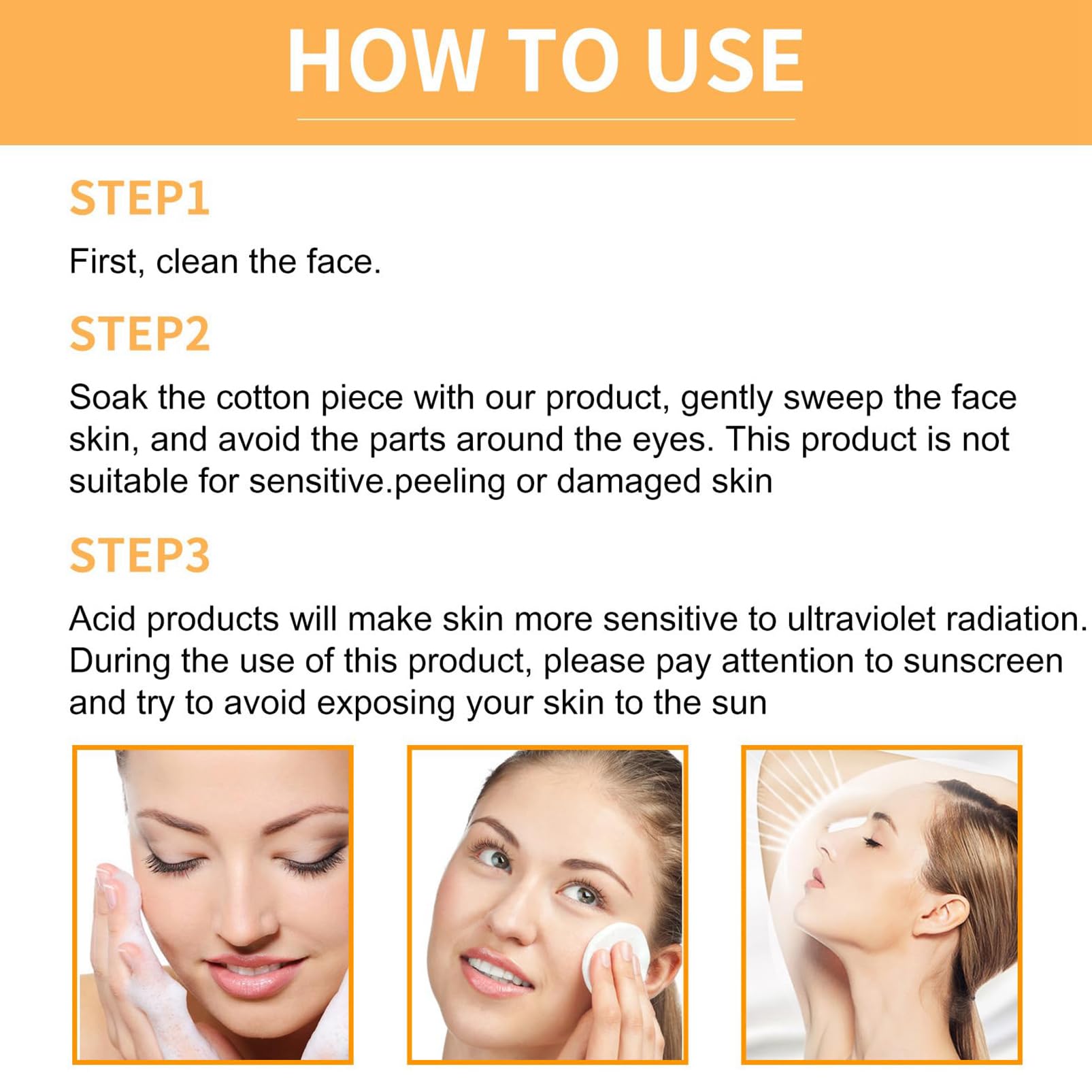 HOW TO USE

STEP1

First, clean the face.

STEP2

Soak the cotton piece with our product, gently sweep the face skin, and avoid the parts around the eyes. This product is not suitable for sensitive.peeling or damaged skin

STEP3

Acid products will make skin more sensitive to ultraviolet radiation. During the use of this product, please pay attention to sunscreen and try to avoid exposing your skin to the sun