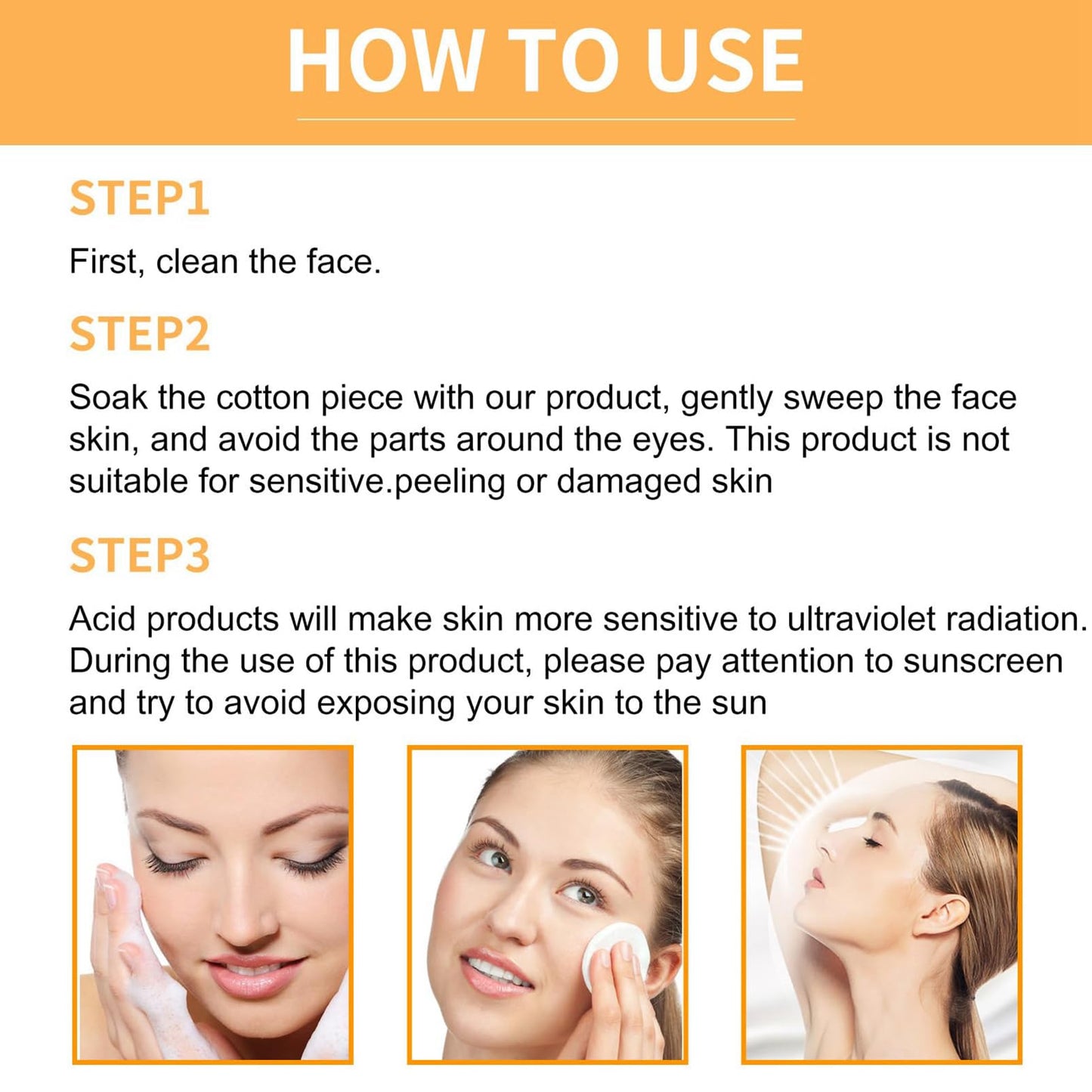 HOW TO USE

STEP1

First, clean the face.

STEP2

Soak the cotton piece with our product, gently sweep the face skin, and avoid the parts around the eyes. This product is not suitable for sensitive.peeling or damaged skin

STEP3

Acid products will make skin more sensitive to ultraviolet radiation. During the use of this product, please pay attention to sunscreen and try to avoid exposing your skin to the sun