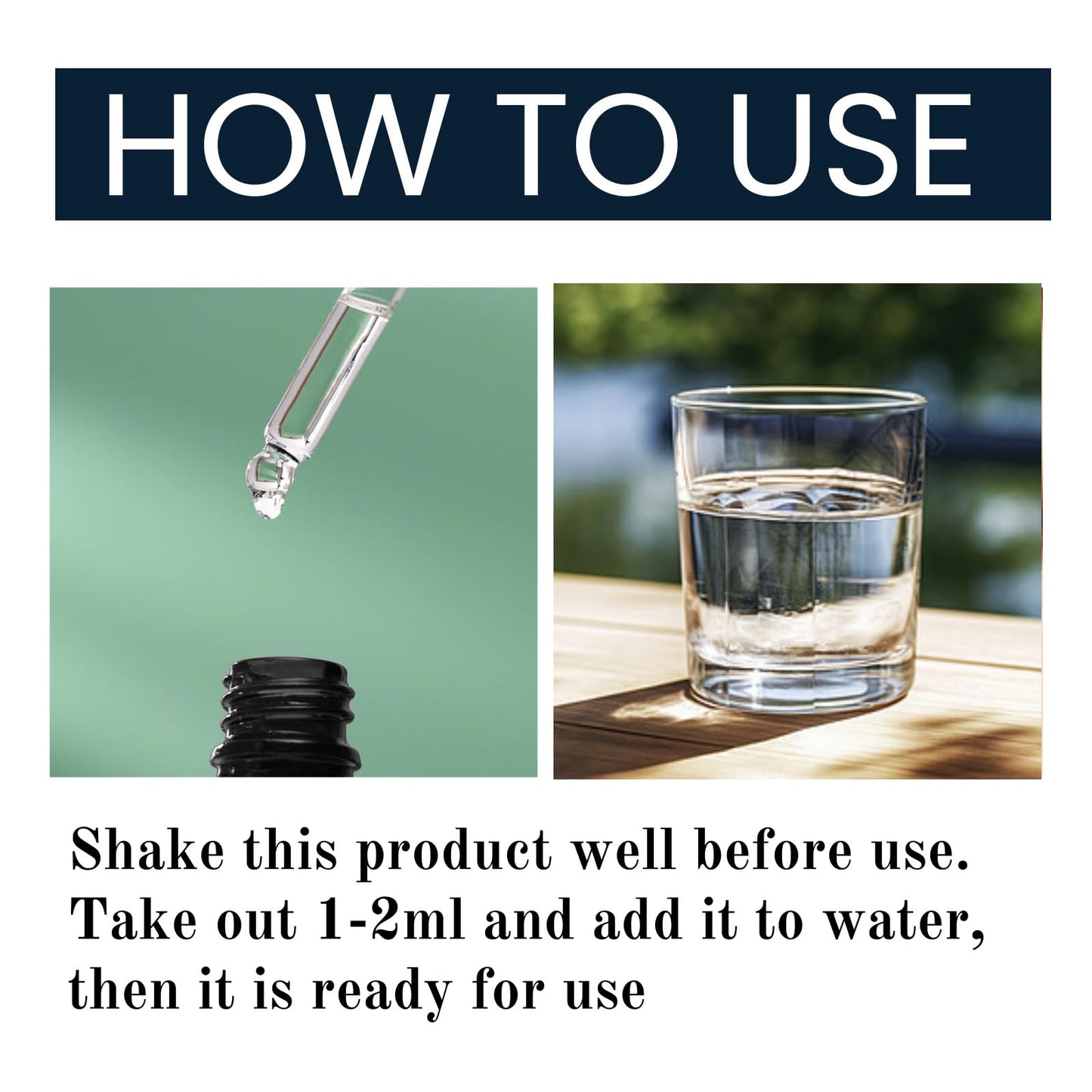 HOW TO USE

Shake this product well before use. Take out 1-2ml and add it to water, then it is ready for use