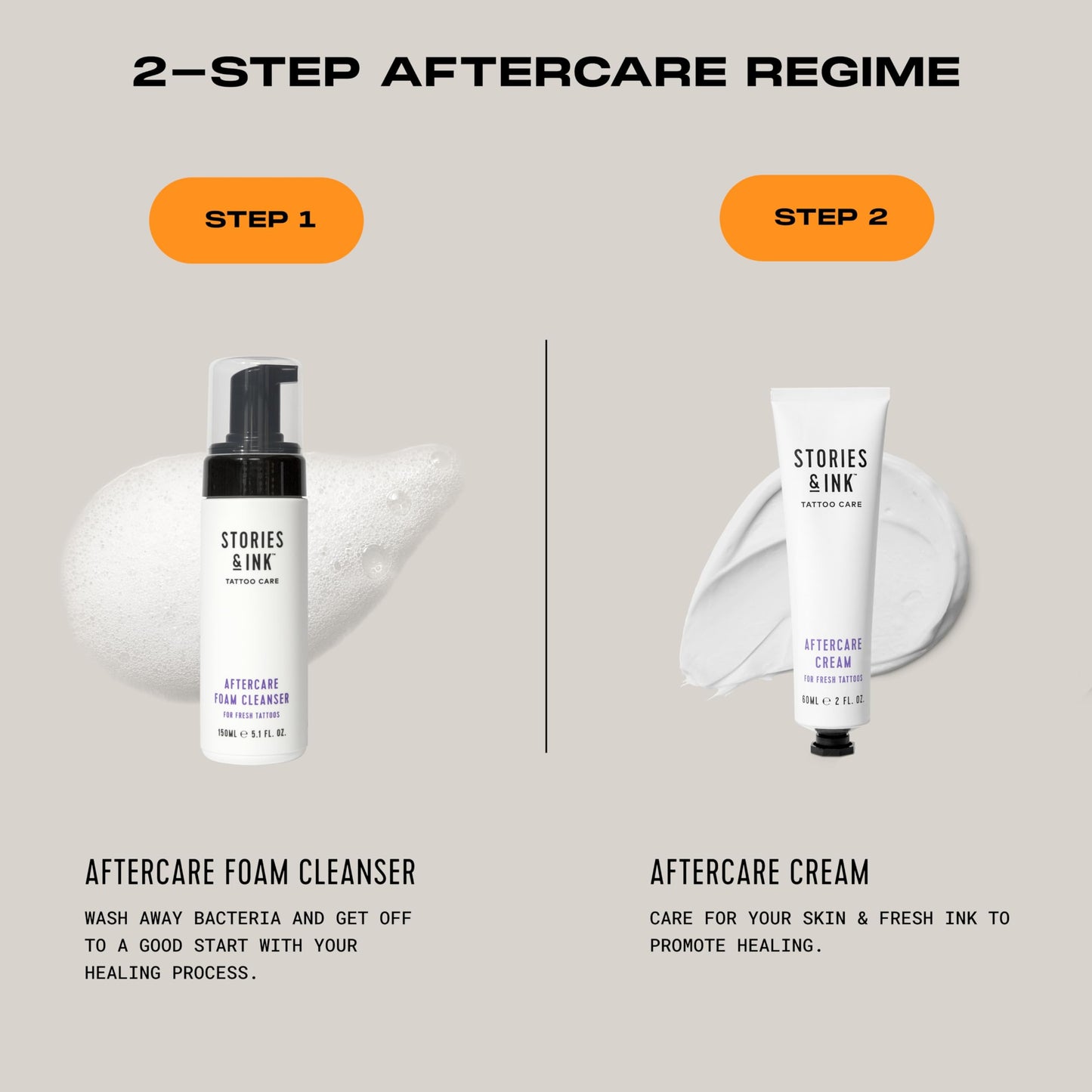 2–STEP AFTERCARE REGIME

STEP 1

STORIES & INK™
TATTOO CARE

AFTERCARE FOAM CLEANSER
FOR FRESH TATTOOS
150ML ℮ 5.1 FL. OZ.

AFTERCARE FOAM CLEANSER

WASH AWAY BACTERIA AND GET OFF TO A GOOD START WITH YOUR HEALING PROCESS.

STEP 2

STORIES & INK™
TATTOO CARE

AFTERCARE CREAM
FOR FRESH TATTOOS
60ML ℮ 2 FL. OZ.

AFTERCARE CREAM

CARE FOR YOUR SKIN & FRESH INK TO PROMOTE HEALING.