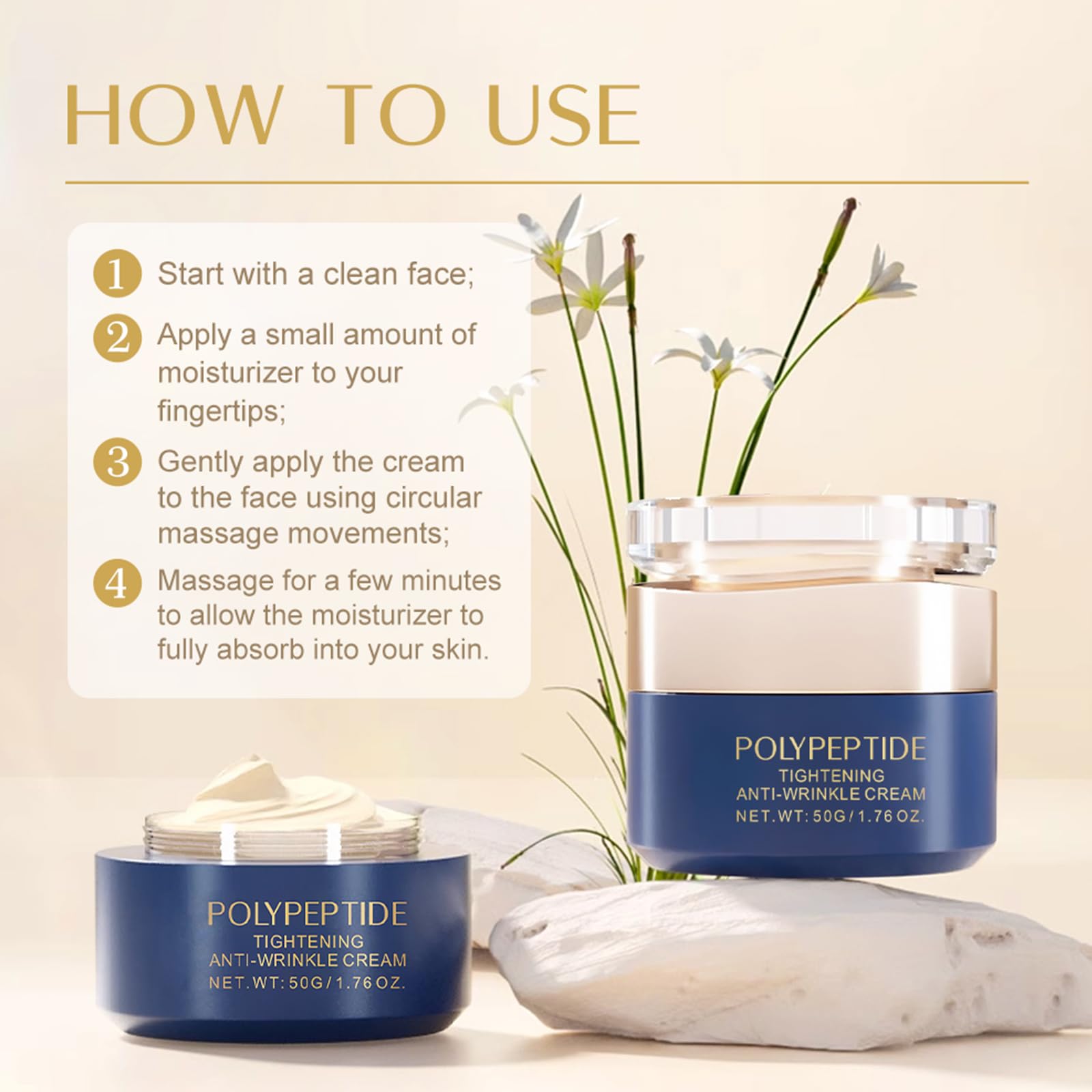 HOW TO USE

1 Start with a clean face;

2 Apply a small amount of moisturizer to your fingertips;

3 Gently apply the cream to the face using circular massage movements;

4 Massage for a few minutes to allow the moisturizer to fully absorb into your skin.

POLYPEPTIDE
TIGHTENING
ANTI-WRINKLE CREAM
NET.WT: 50G / 1.76 OZ.

POLYPEPTIDE
TIGHTENING
ANTI-WRINKLE CREAM
NET.WT: 50G / 1.76 OZ.