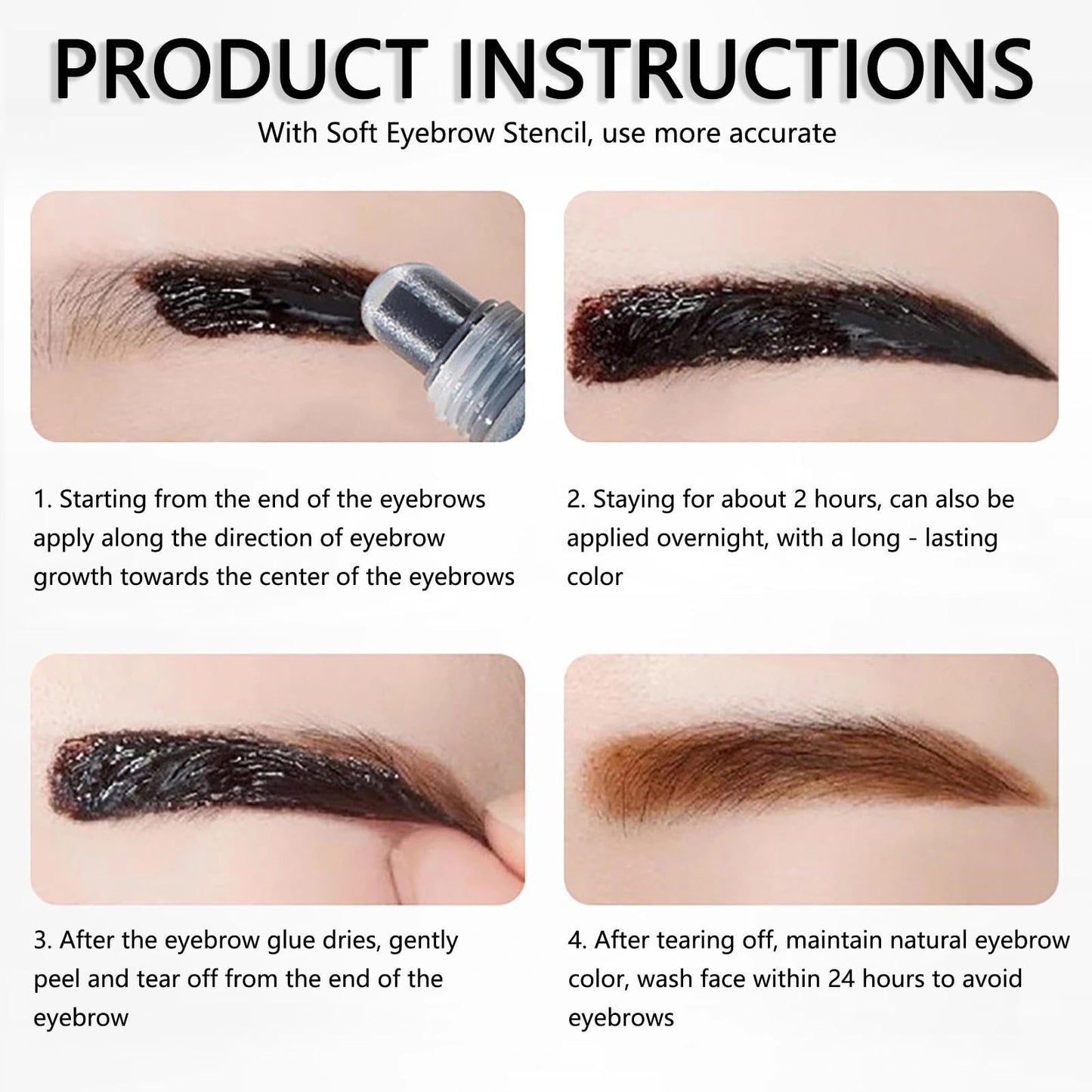 PRODUCT INSTRUCTIONS

With Soft Eyebrow Stencil, use more accurate

1. Starting from the end of the eyebrows apply along the direction of eyebrow growth towards the center of the eyebrows

2. Staying for about 2 hours, can also be applied overnight, with a long - lasting color

3. After the eyebrow glue dries, gently peel and tear off from the end of the eyebrow

4. After tearing off, maintain natural eyebrow color, wash face within 24 hours to avoid eyebrows