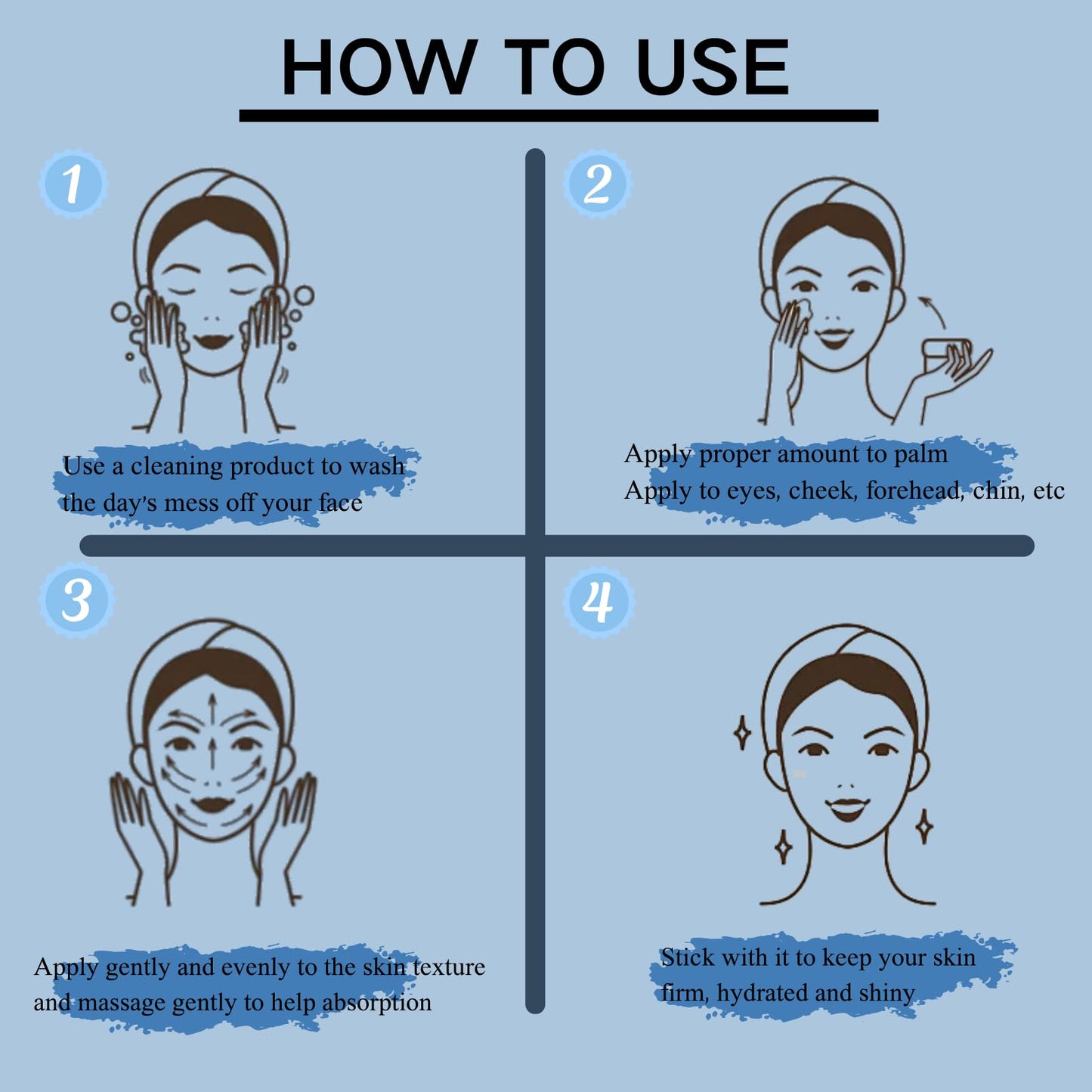 HOW TO USE

1

Use a cleaning product to wash the day's mess off your face

2

Apply proper amount to palm
Apply to eyes, cheek, forehead, chin, etc

3

Apply gently and evenly to the skin texture and massage gently to help absorption

4

Stick with it to keep your skin firm, hydrated and shiny