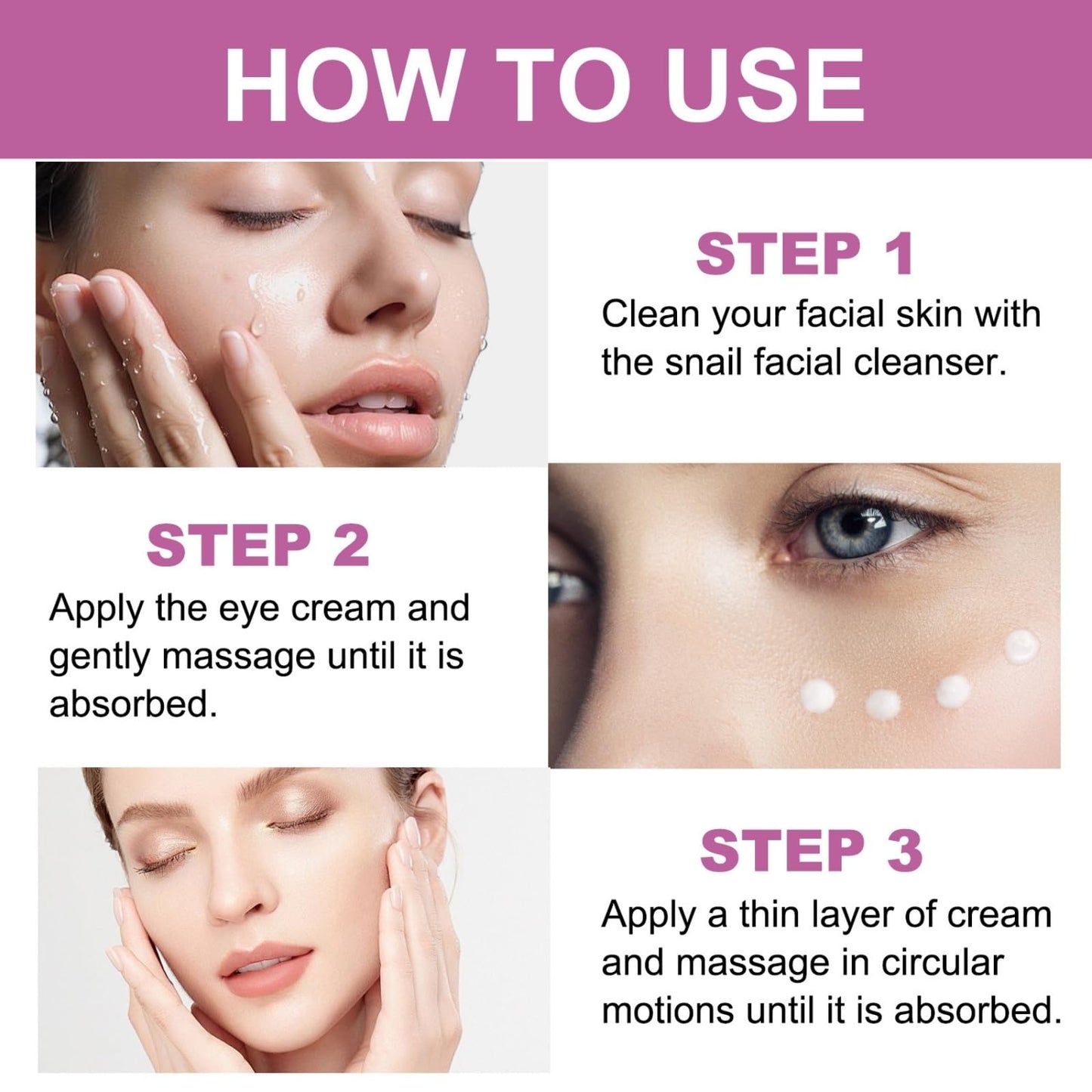 HOW TO USE

STEP 1
Clean your facial skin with the snail facial cleanser.

STEP 2
Apply the eye cream and gently massage until it is absorbed.

STEP 3
Apply a thin layer of cream and massage in circular motions until it is absorbed.