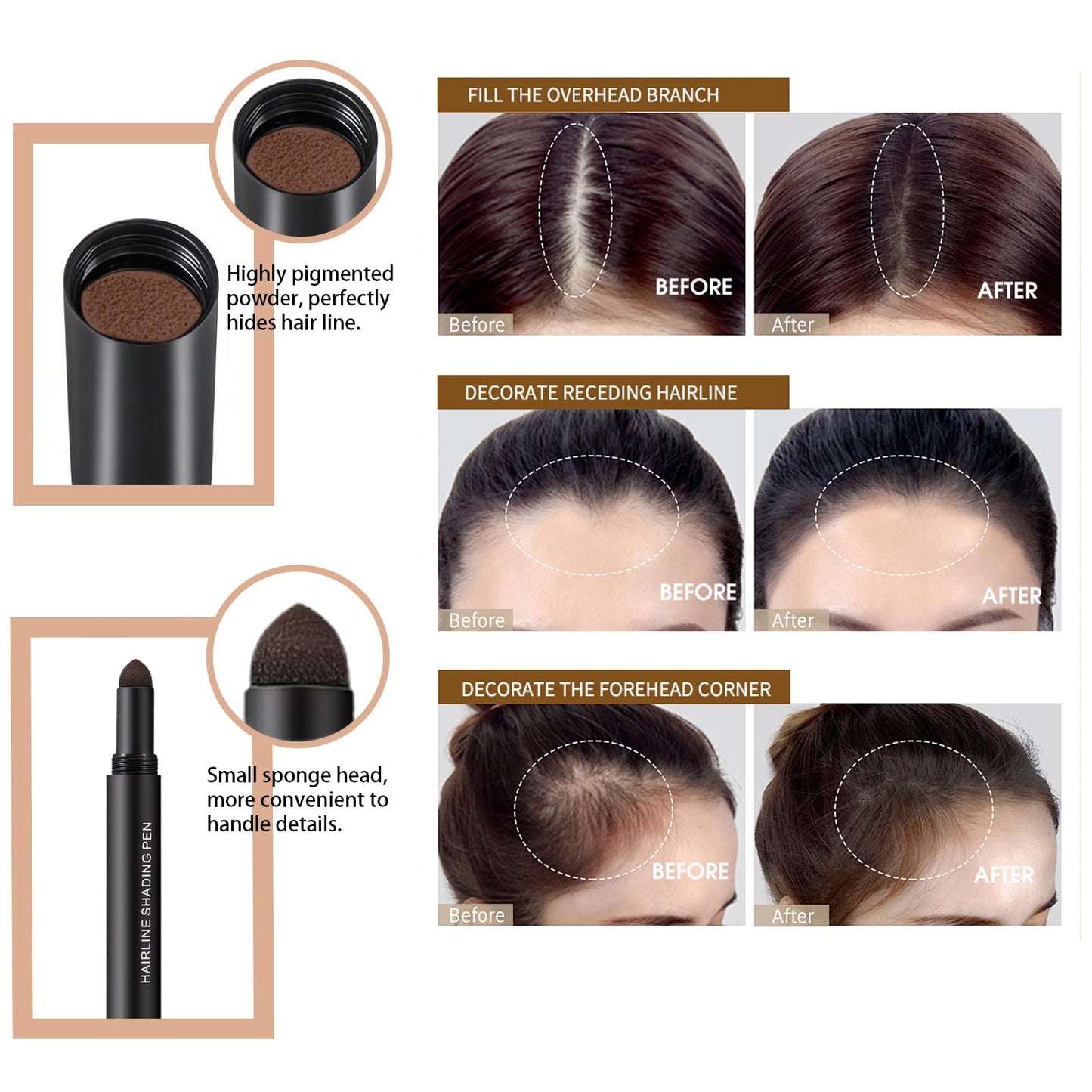 Highly pigmented powder, perfectly hides hair line.

Small sponge head, more convenient to handle details.

HAIRLINE SHADING PEN

FILL THE OVERHEAD BRANCH

BEFORE

Before

AFTER

After

DECORATE RECEDING HAIRLINE

BEFORE

Before

AFTER

After

DECORATE THE FOREHEAD CORNER

BEFORE

Before

AFTER

After