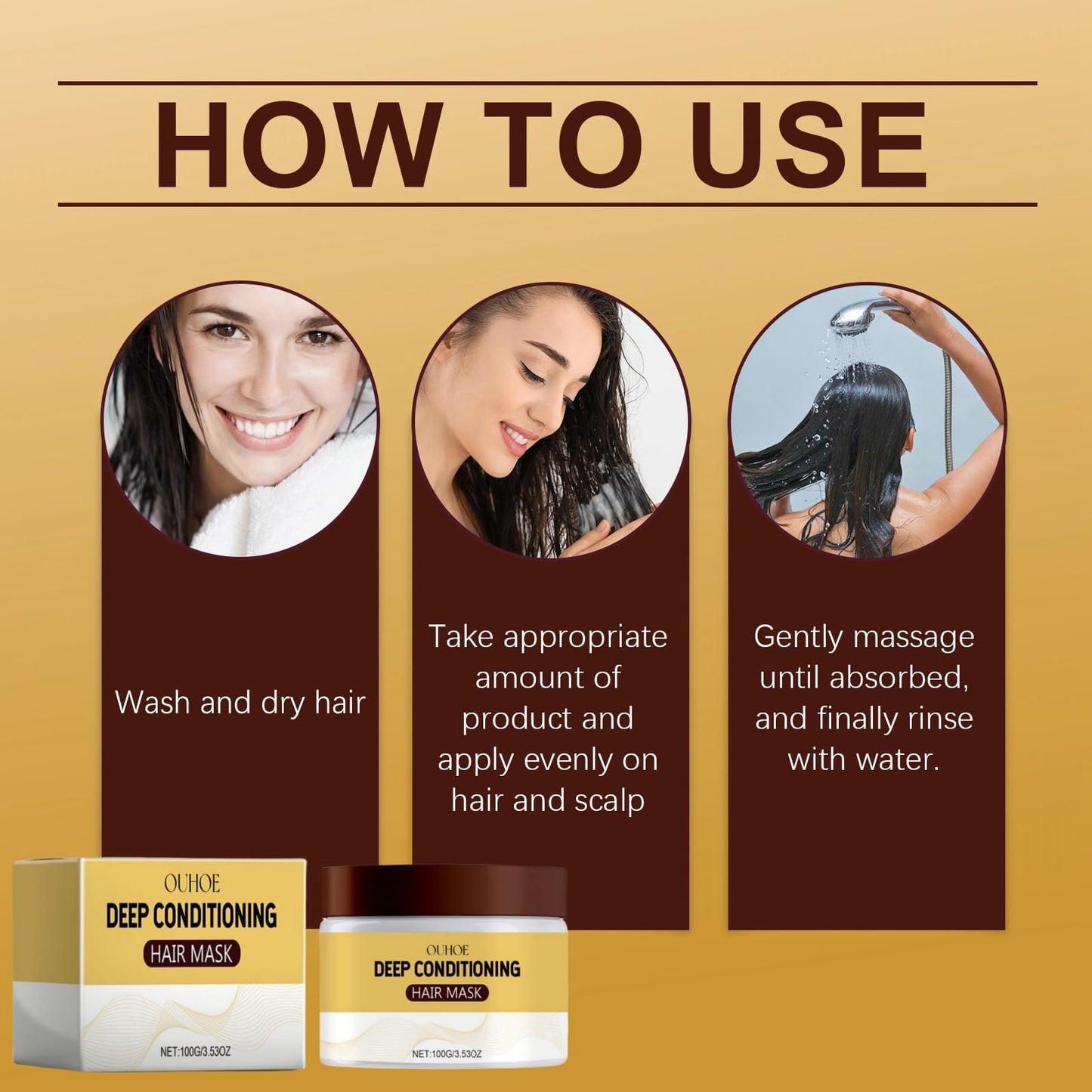 HOW TO USE

Wash and dry hair

Take appropriate amount of product and apply evenly on hair and scalp

Gently massage until absorbed, and finally rinse with water.

OUHOE
DEEP CONDITIONING
HAIR MASK
NET:100G/3.53OZ

OUHOE
DEEP CONDITIONING
HAIR MASK
NET:100G/3.53OZ