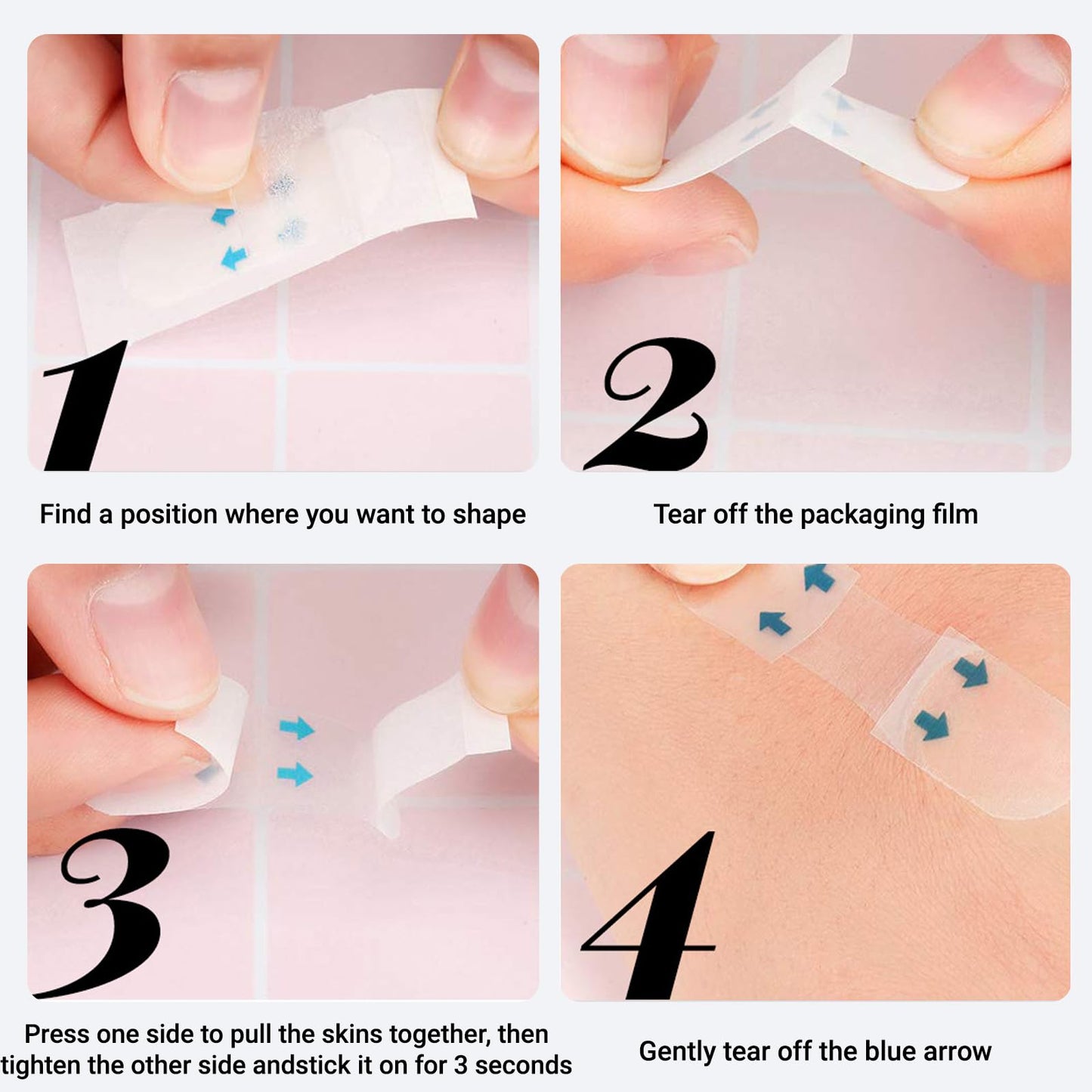 1

Find a position where you want to shape

2

Tear off the packaging film

3

Press one side to pull the skins together, then tighten the other side andstick it on for 3 seconds

4

Gently tear off the blue arrow